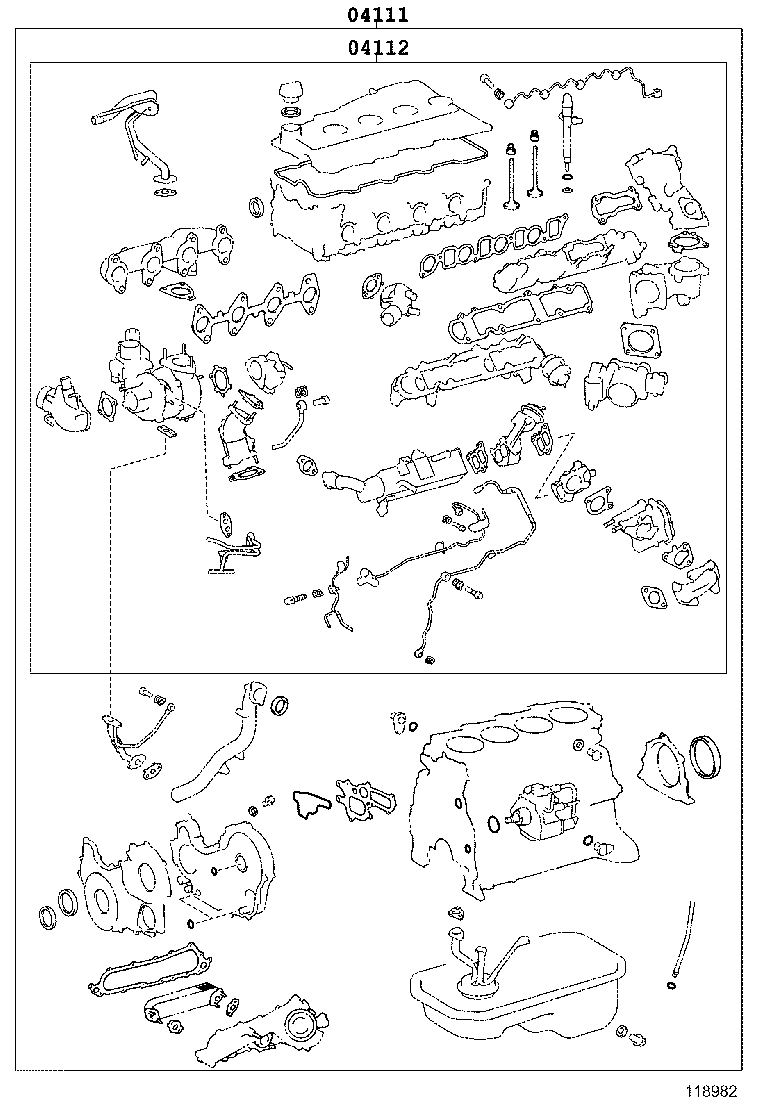 04111

04112

118982