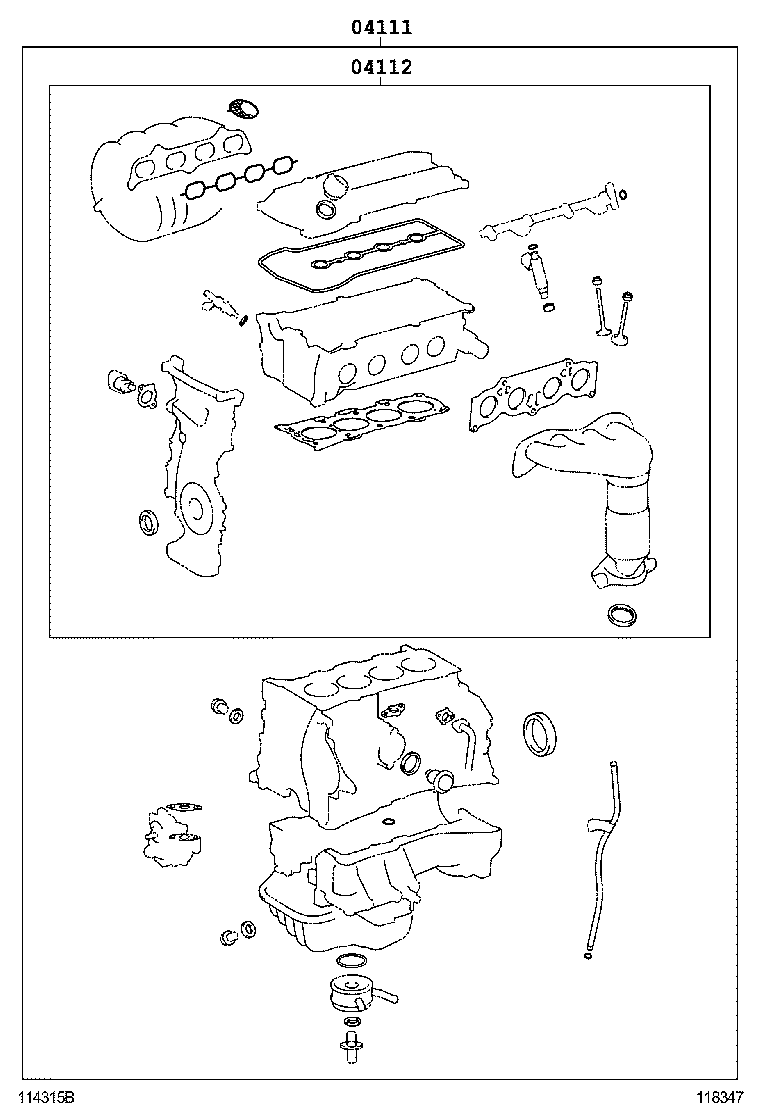 04111

04112

114315B

118347