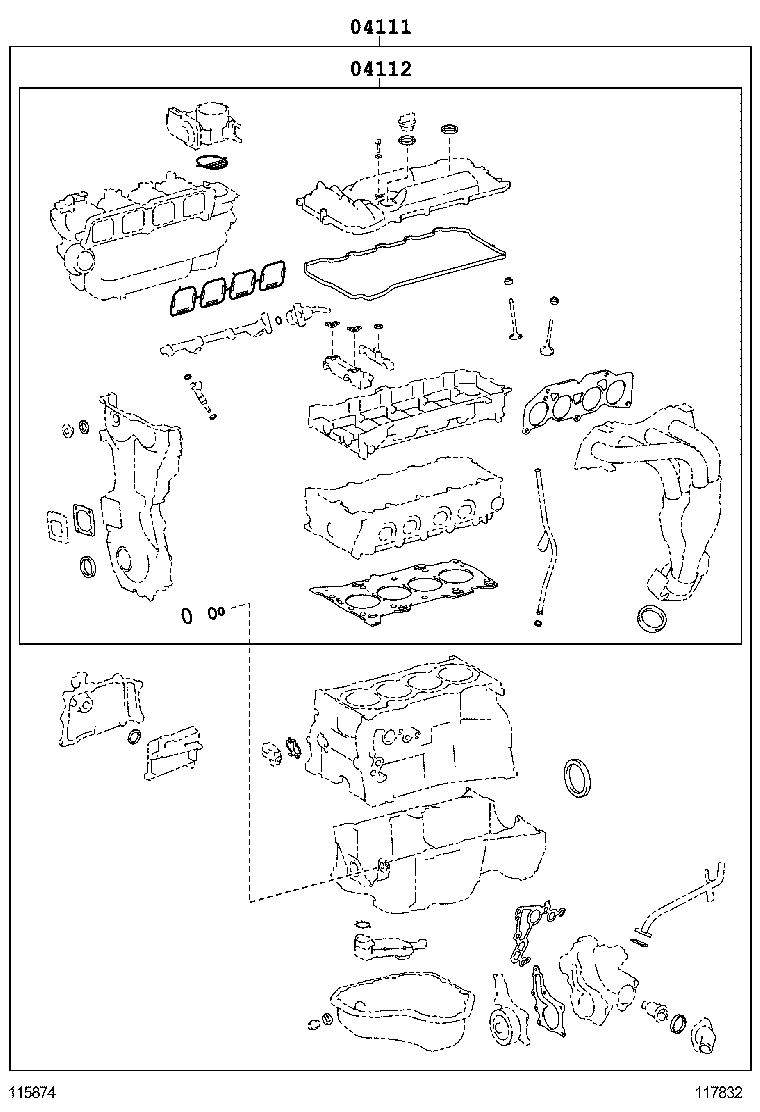 04111

04112

115674

117832