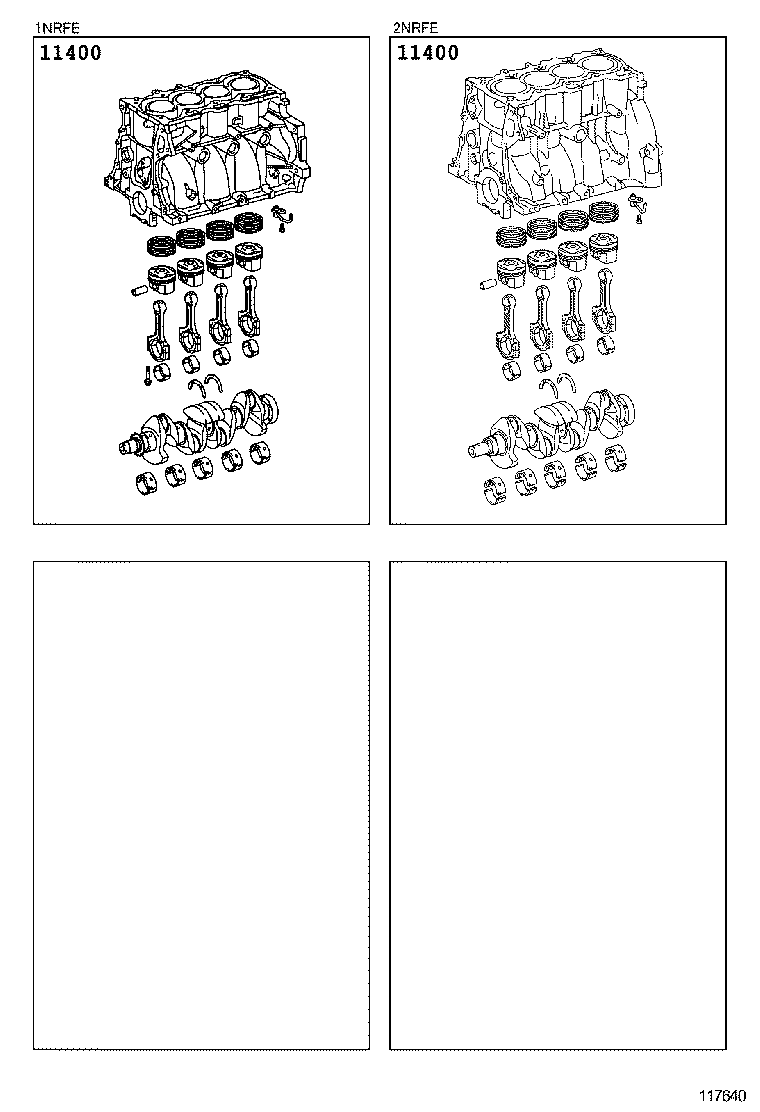 1NRFE

11400

2NRFE

11400

117640