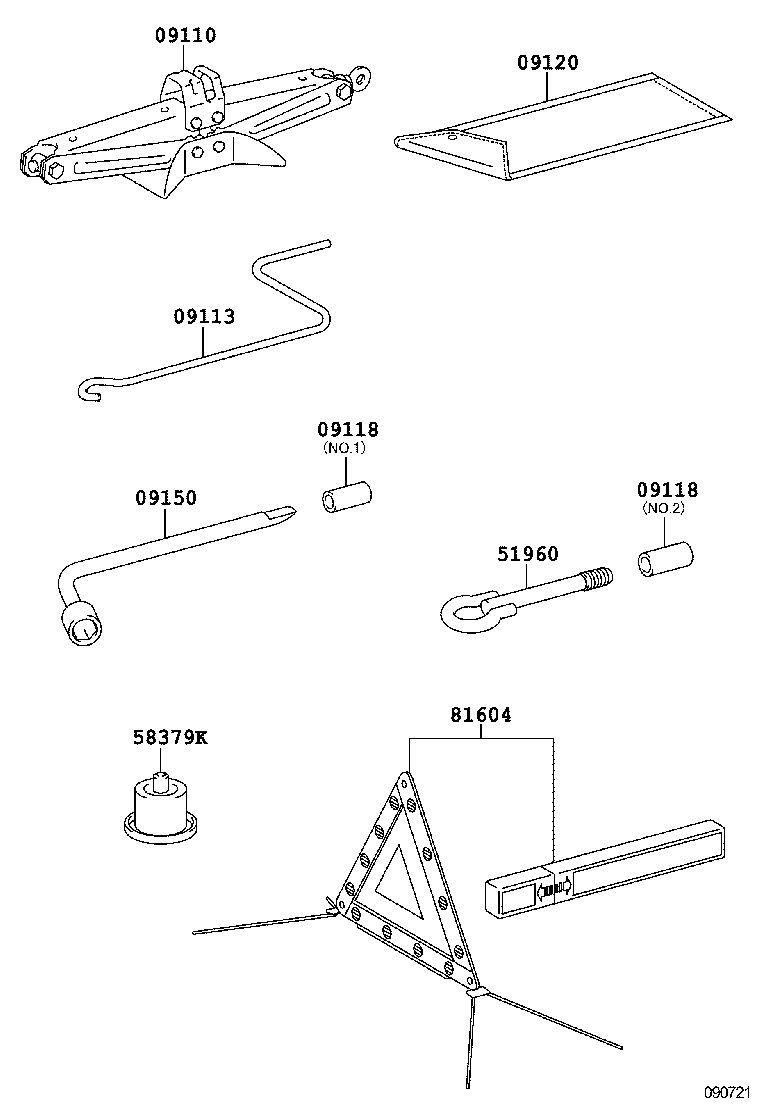 09110

09120

09113

09118
(NO.1)

09150

09118
(NO.2)

51960

58379K

81604

090721