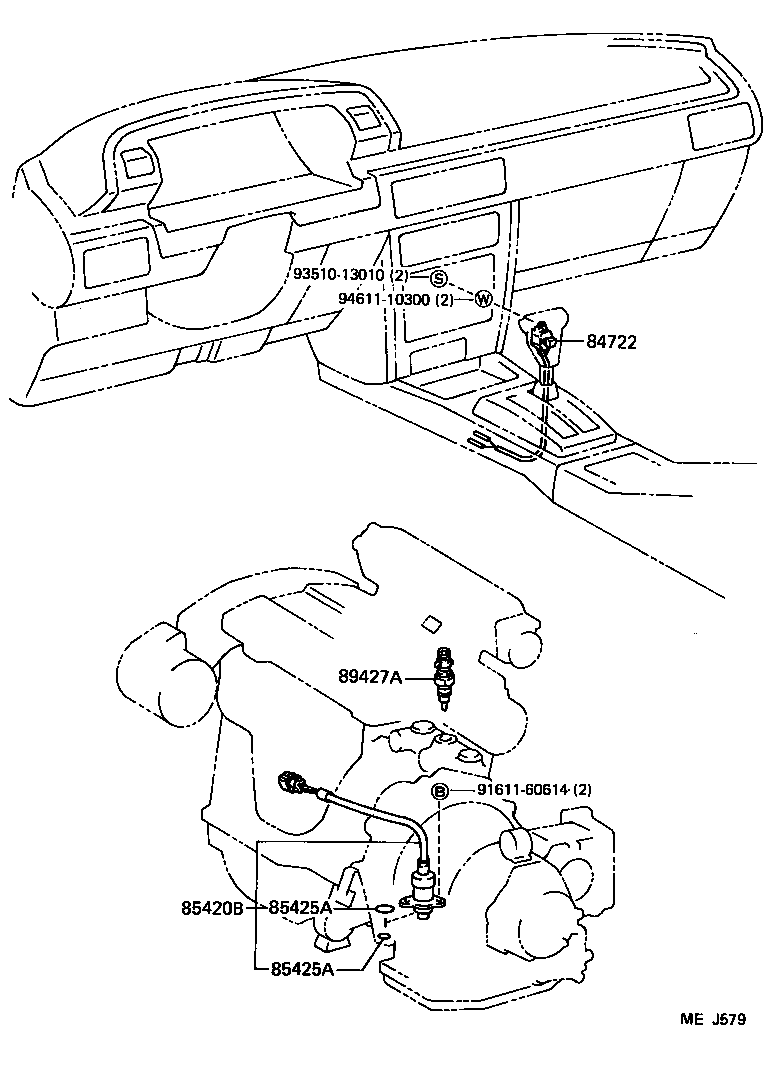 93510-13010 (2) S
94611-10300 (2) W
84722
89427A
B 91611-60614 (2)
85420B 85425A
85425A
ME J579