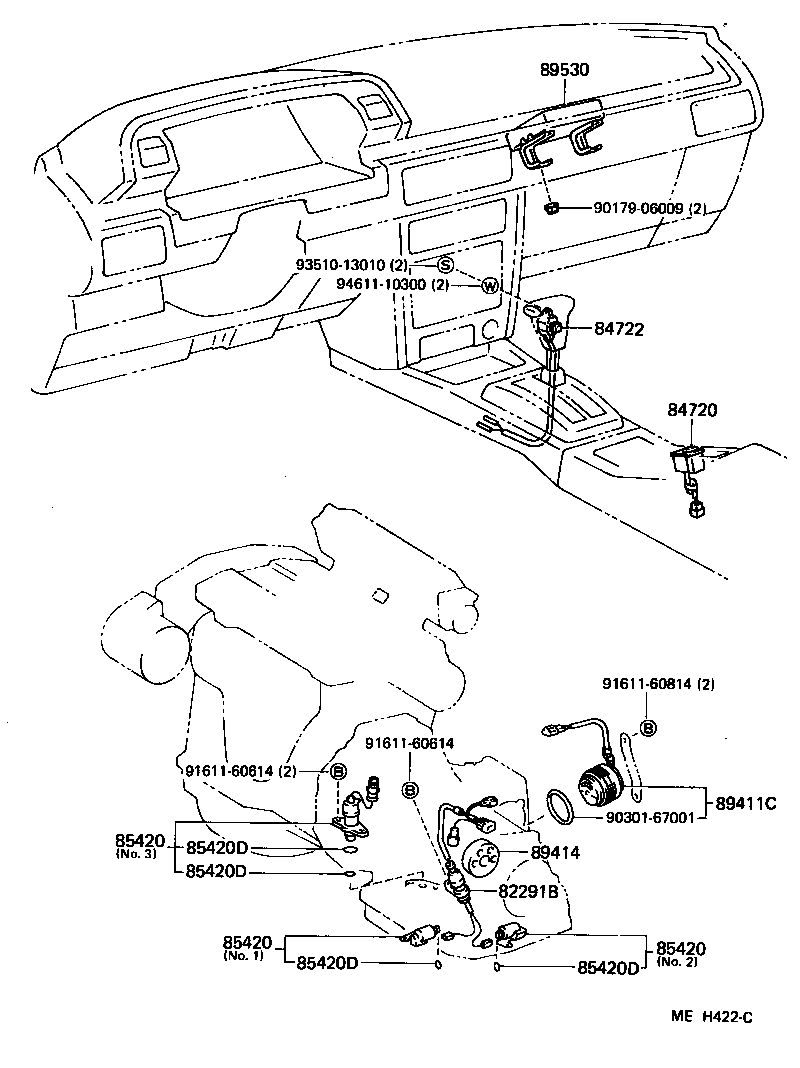 89530

90179-06009 (2)

93510-13010 (2) S

94611-10300 (2) W

84722

84720

91611-60814 (2)

B

91611-60614

91611-60614 (2) B

B

89411C

90301-67001

85420 (No. 3)

85420D

85420D

89414

82291B

85420 (No. 1)

85420D

85420 (No. 2)

85420D

ME H422-C