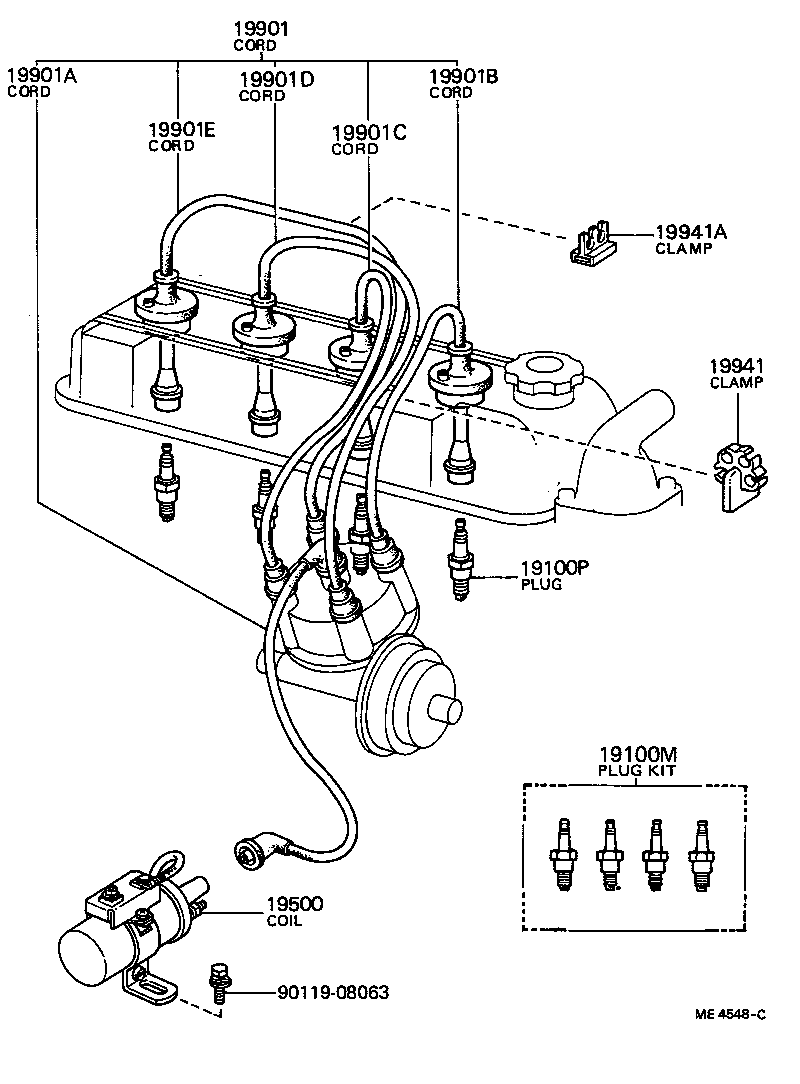 19901
CORD

19901A
CORD

19901D
CORD

19901B
CORD

19901E
CORD

19901C
CORD

19941A
CLAMP

19941
CLAMP

19100P
PLUG

19100M
PLUG KIT

19500
COIL

90119-08063

ME 4548-C