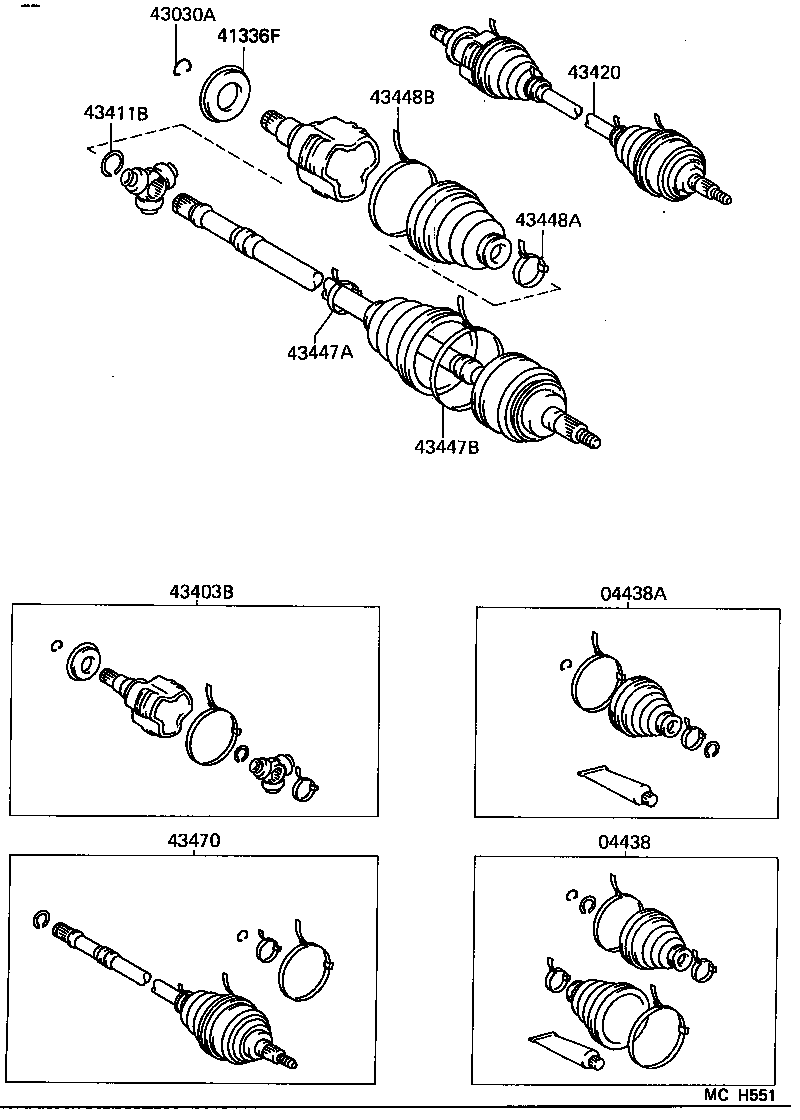 43030A
41336F
43411B
43448B
43420
43448A
43447A
43447B
43403B
04438A
43470
04438
MC H551