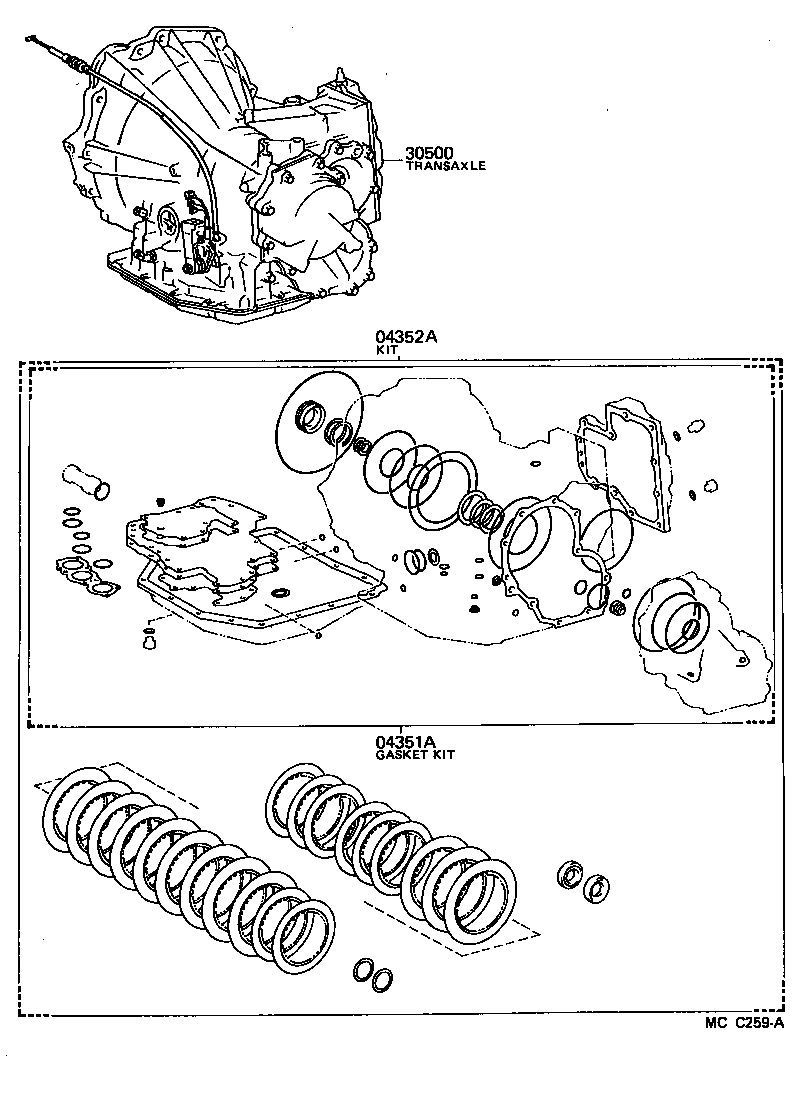 30500
TRANSAXLE

04352A
KIT

04351A
GASKET KIT

MC C259-A