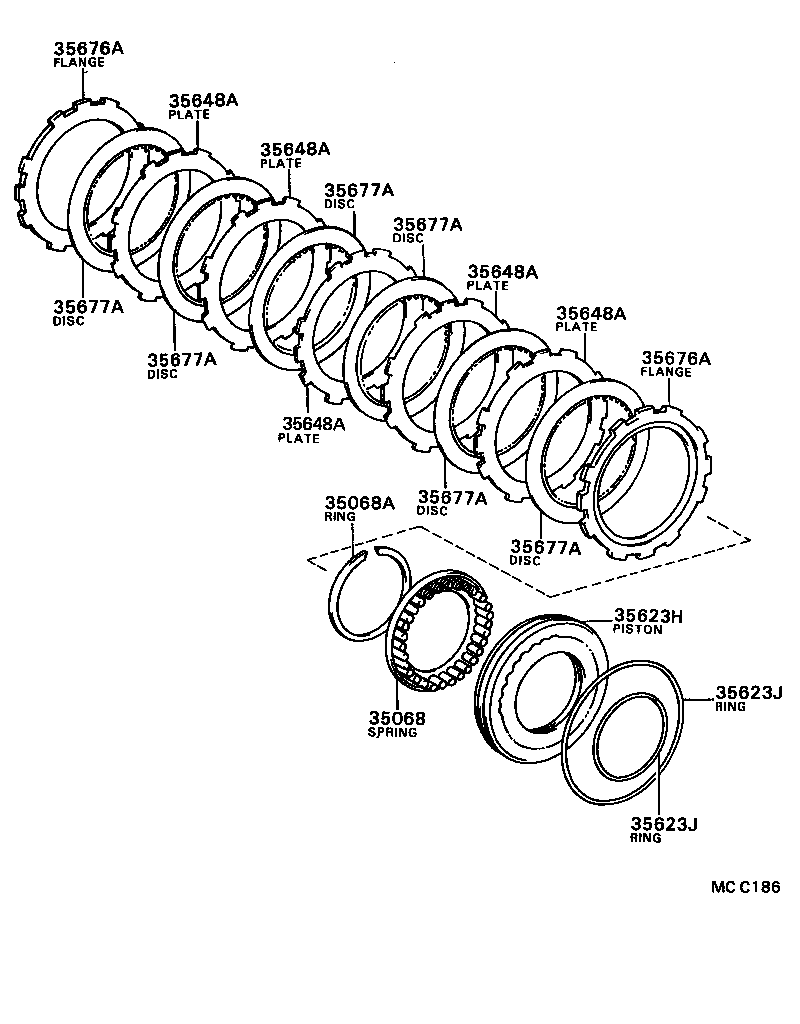 35676A
FLANGE

35648A
PLATE

35648A
PLATE

35677A
DISC

35677A
DISC

35648A
PLATE

35648A
PLATE

35676A
FLANGE

35677A
DISC

35677A
DISC

35648A
PLATE

35677A
DISC

35677A
DISC

35068A
RING

35623H
PISTON

35623J
RING

35068
SPRING

35623J
RING

MC C186