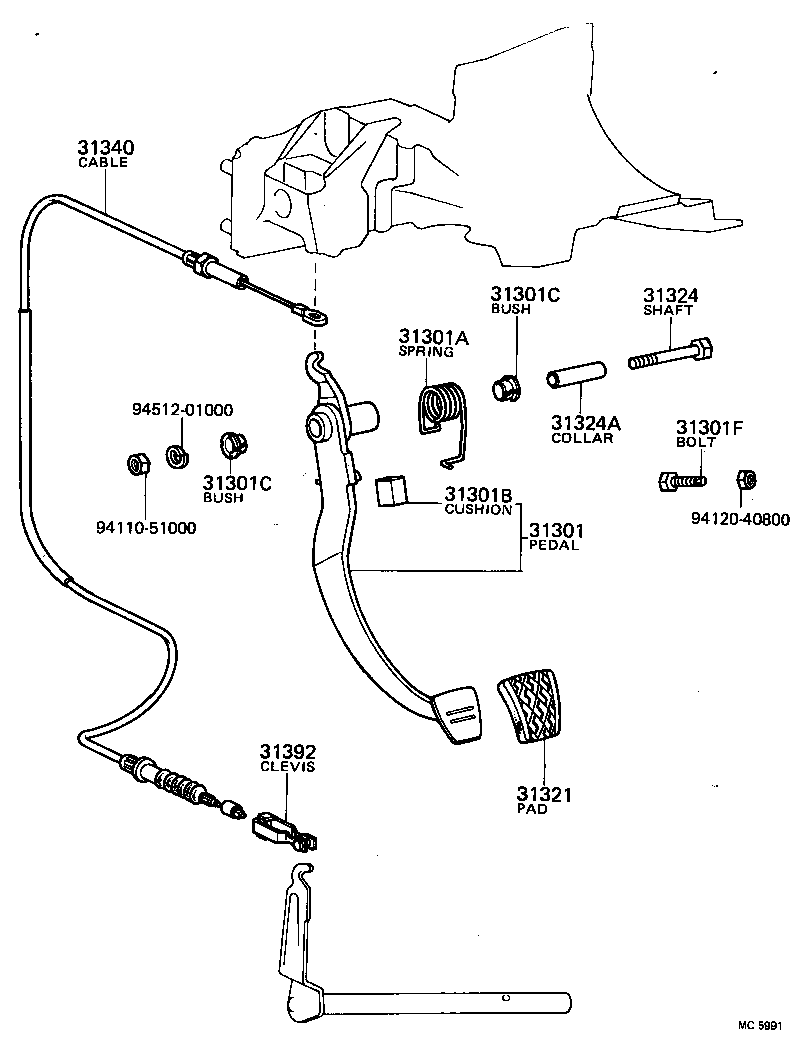 31340
CABLE

31301C
BUSH

31324
SHAFT

31301A
SPRING

94512-01000

31324A
COLLAR

31301F
BOLT

31301C
BUSH

94110-51000

31301B
CUSHION

31301
PEDAL

94120-40800

31392
CLEVIS

31321
PAD

MC 5991