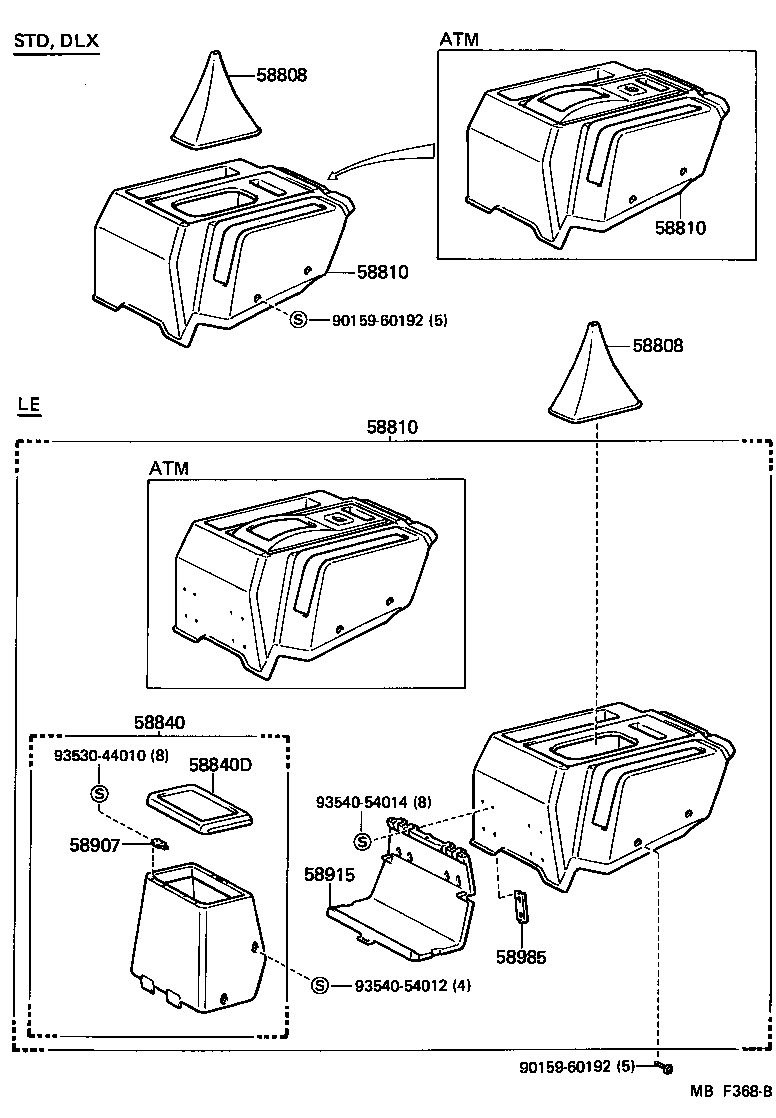 STD, DLX

58808

ATM

58810

58810

S 90159-60192 (5)

58808

LE

58810

ATM

58840

93530-44010 (8)

S

58840D

58907

93540-54014 (8)

S

58915

58985

S 93540-54012 (4)

90159-60192 (5)

MB F368-B