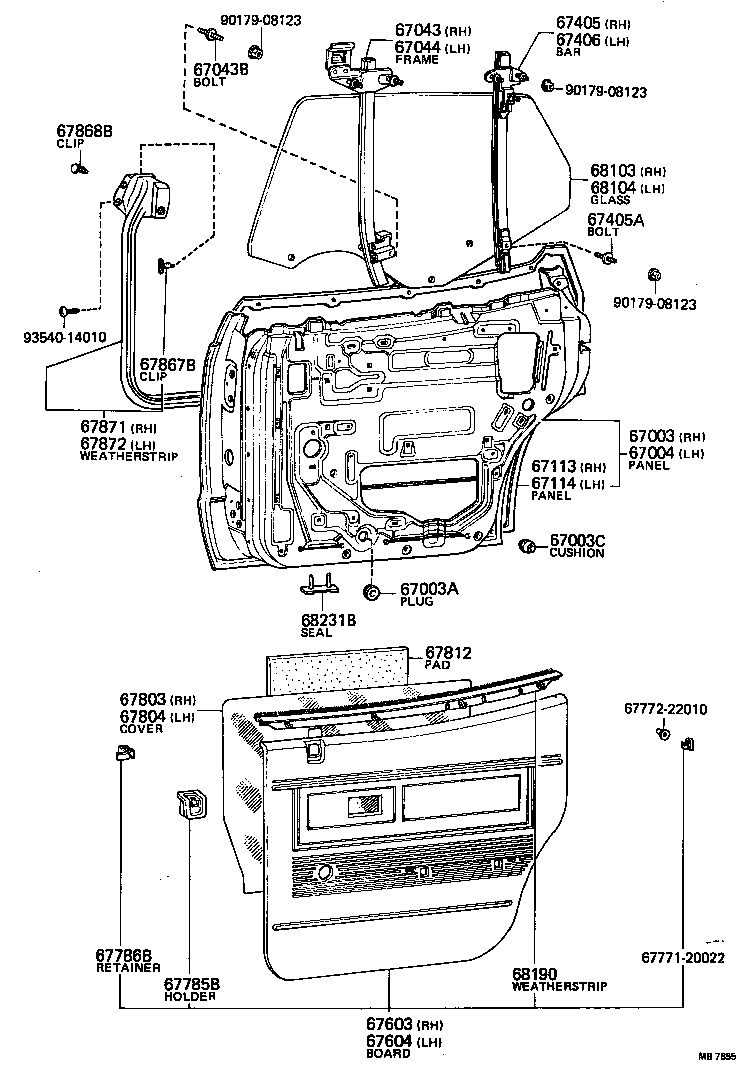 90179-08123
67043B
BOLT

67043 (RH)
67044 (LH)
FRAME

67405 (RH)
67406 (LH)
BAR

90179-08123

67868B
CLIP

68103 (RH)
68104 (LH)
GLASS

67405A
BOLT

90179-08123

93540-14010

67867B
CLIP

67871 (RH)
67872 (LH)
WEATHERSTRIP

67003 (RH)
67004 (LH)
PANEL

67113 (RH)
67114 (LH)
PANEL

67003C
CUSHION

67003A
PLUG

68231B
SEAL

67812
PAD

67803 (RH)
67804 (LH)
COVER

67772-22010

67786B
RETAINER

67785B
HOLDER

68190
WEATHERSTRIP

67771-20022

67603 (RH)
67604 (LH)
BOARD

MB 7855