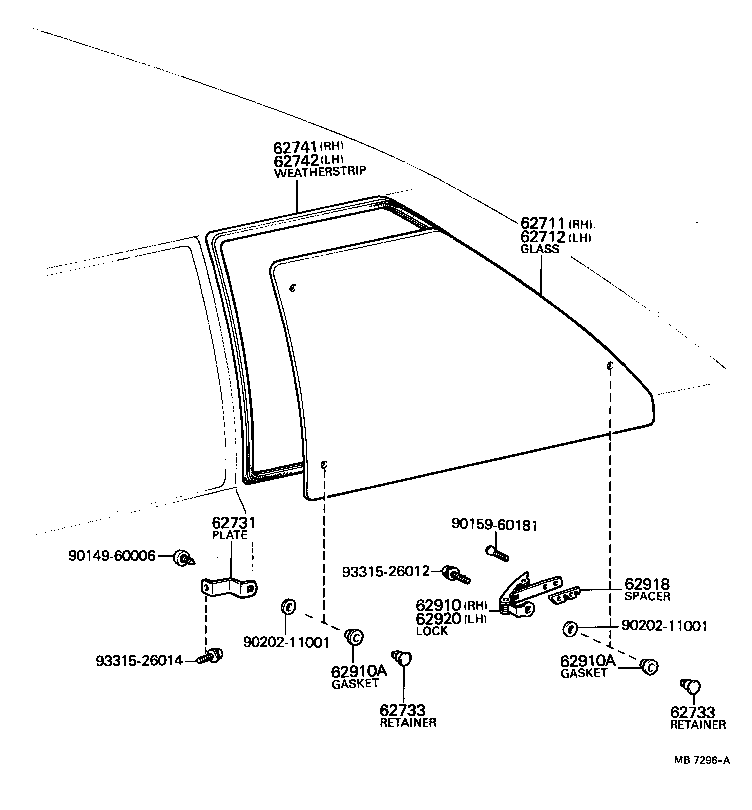 62741 (RH)
62742 (LH)
WEATHERSTRIP

62711 (RH)
62712 (LH)
GLASS

62731
PLATE

90149-60006

93315-26014

90202-11001

62910A
GASKET

62733
RETAINER

90159-60181

93315-26012

62910 (RH)
62920 (LH)
LOCK

62918
SPACER

90202-11001

62910A
GASKET

62733
RETAINER

MB 7296-A