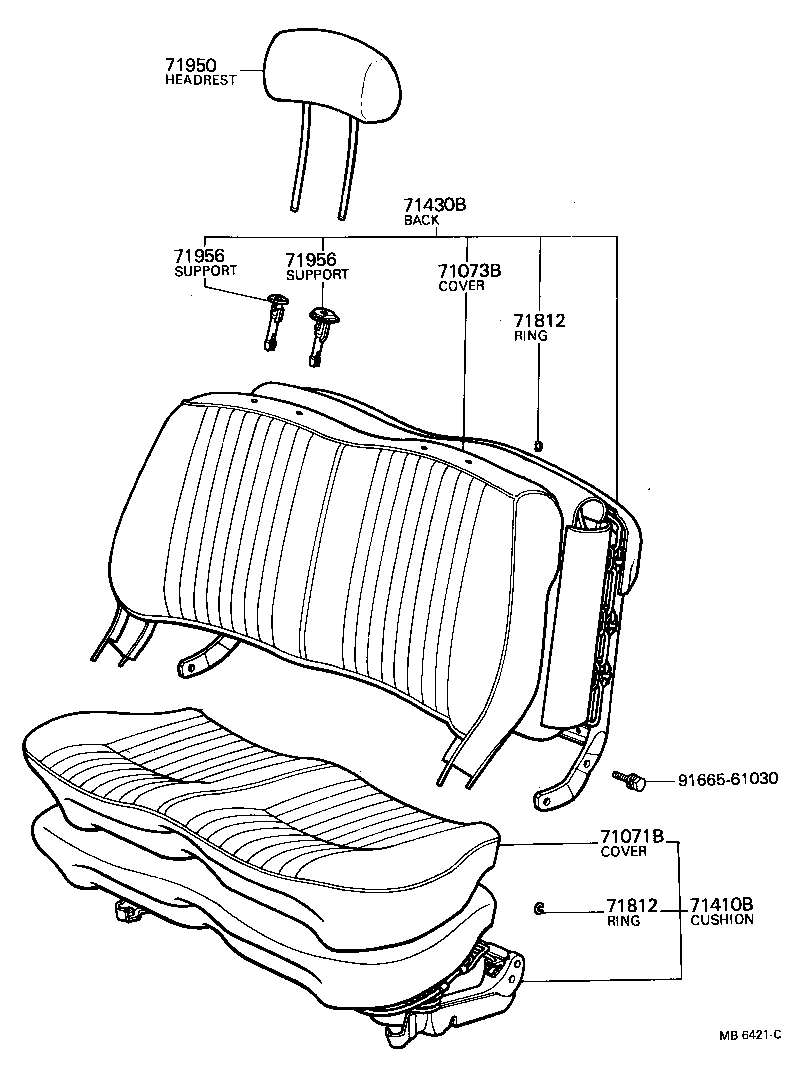 71950
HEADREST

71430B
BACK

71956
SUPPORT

71956
SUPPORT

71073B
COVER

71812
RING

91665-61030

71071B
COVER

71812
RING

71410B
CUSHION

MB 6421-C