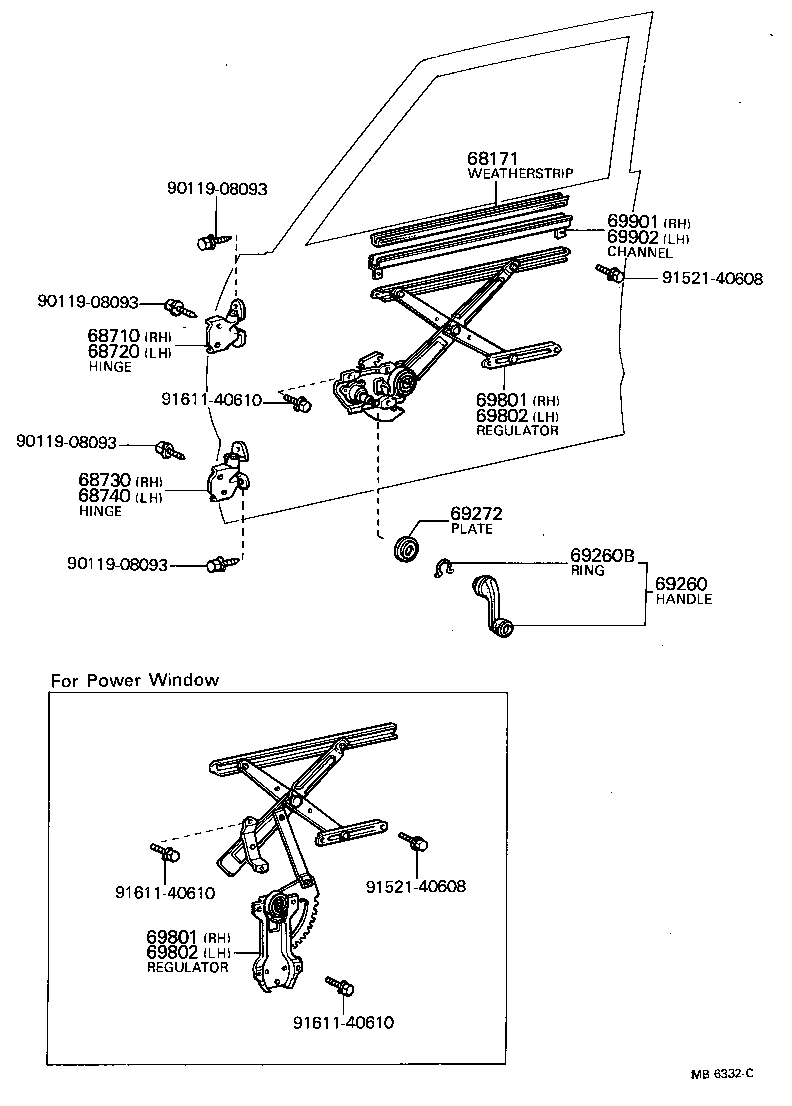 68171
WEATHERSTRIP

90119-08093

69901 (RH)
69902 (LH)
CHANNEL

91521-40608

90119-08093

68710 (RH)
68720 (LH)
HINGE

91611-40610

69801 (RH)
69802 (LH)
REGULATOR

90119-08093

68730 (RH)
68740 (LH)
HINGE

69272
PLATE

90119-08093

69260B
RING

69260
HANDLE

For Power Window

91611-40610

91521-40608

69801 (RH)
69802 (LH)
REGULATOR

91611-40610

MB 6332-C