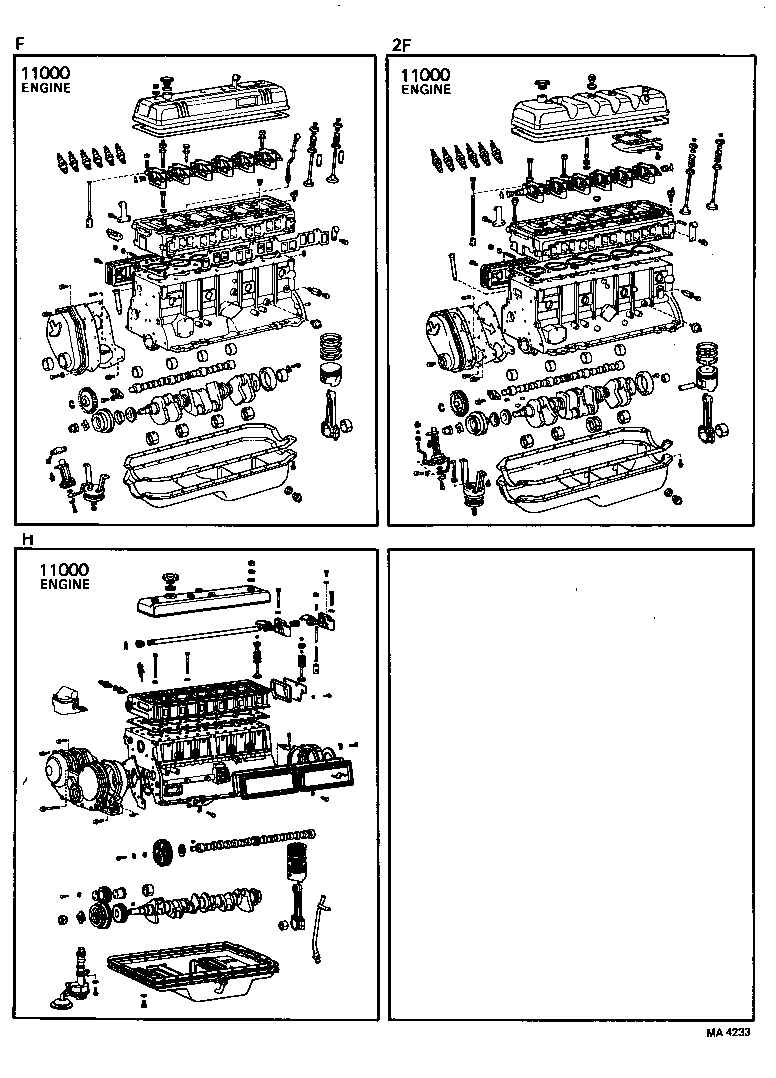 F

11000
ENGINE

2F

11000
ENGINE

H

11000
ENGINE

MA 4233