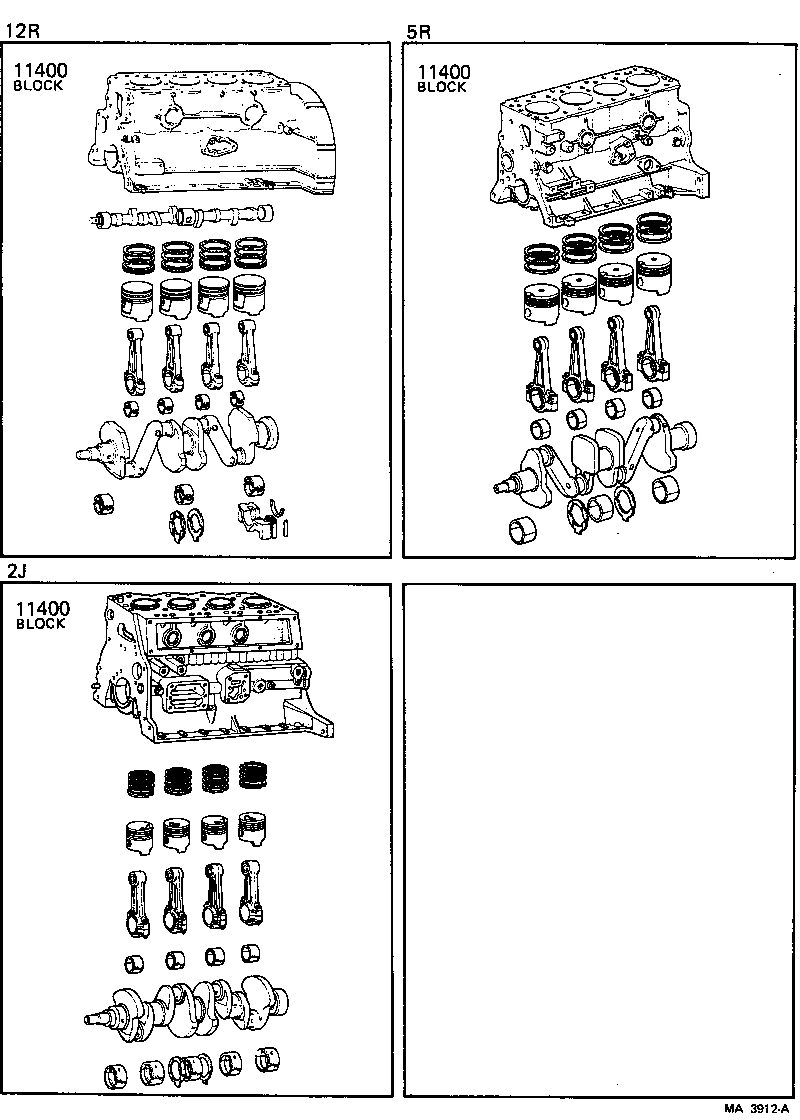 12R

11400
BLOCK

5R

11400
BLOCK

2J

11400
BLOCK

MA 3912-A