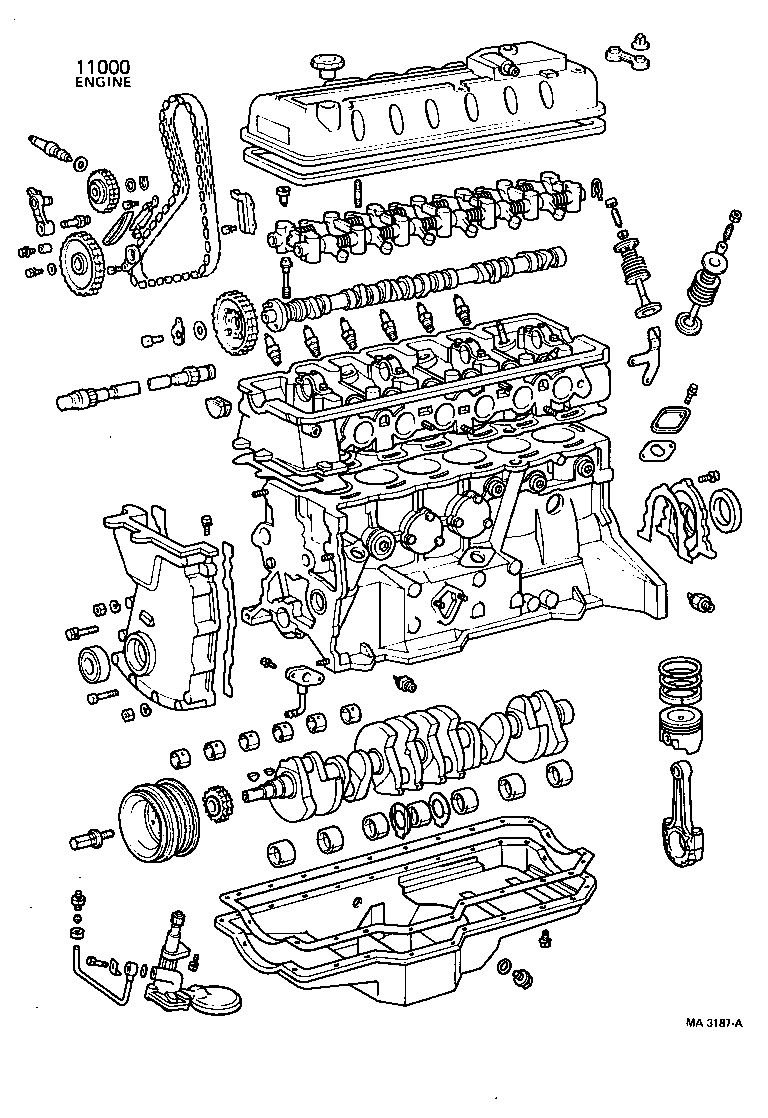 11000
ENGINE

MA 3187-A