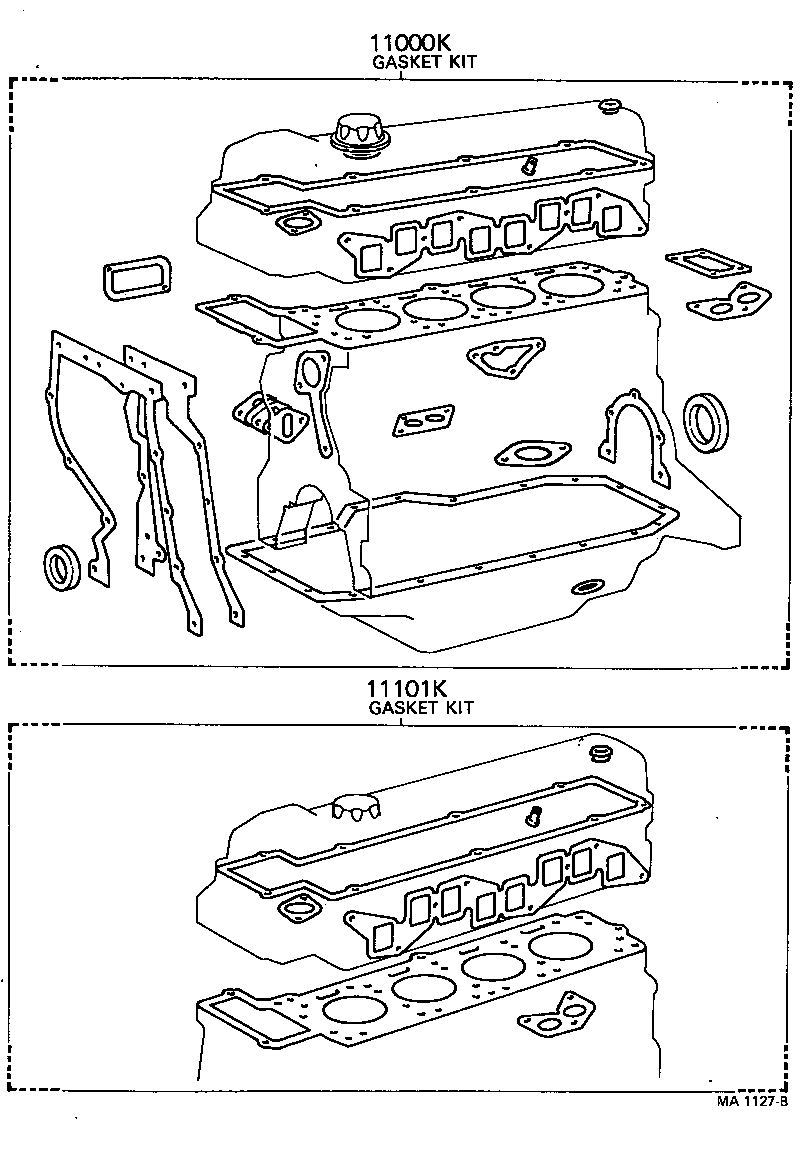 11000K
GASKET KIT

11101K
GASKET KIT

MA 1127-B