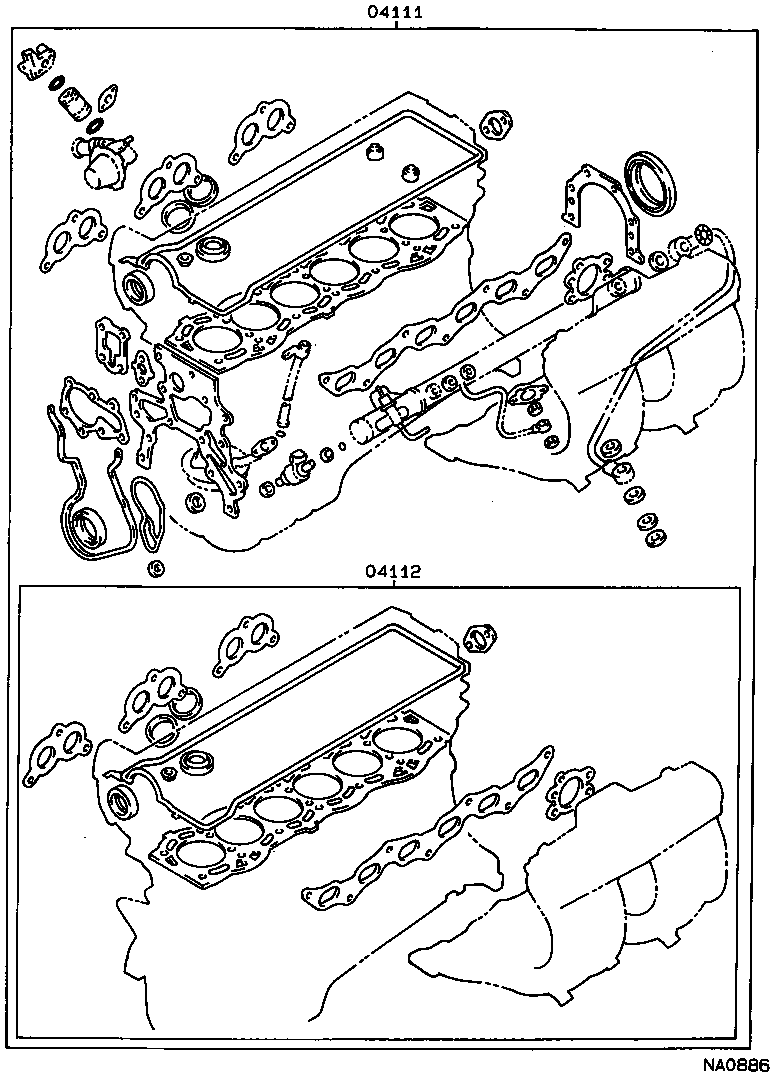 04111

04112

NA0886