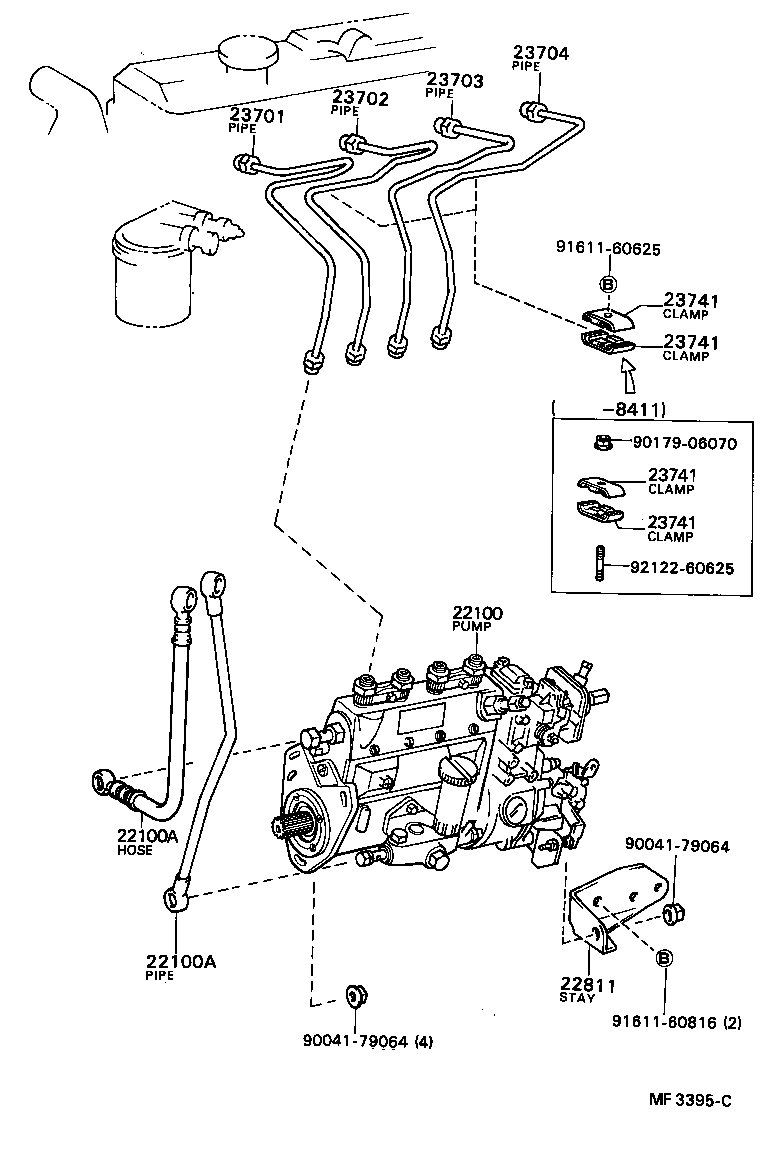 23704
PIPE

23703
PIPE

23702
PIPE

23701
PIPE

91611-60625
B

23741
CLAMP

23741
CLAMP

( -8411)

90179-06070

23741
CLAMP

23741
CLAMP

92122-60625

22100
PUMP

22100A
HOSE

22100A
PIPE

90041-79064

22811
STAY

B

91611-60816 (2)

90041-79064 (4)

MF 3395-C