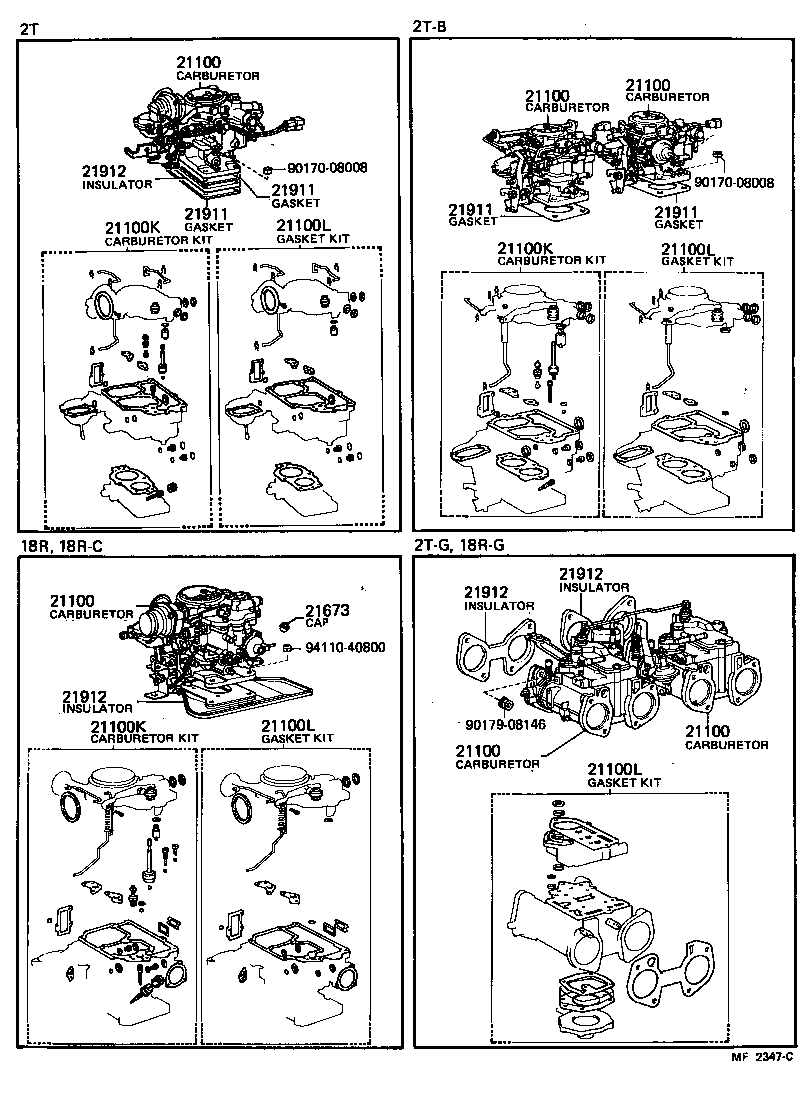 2T

21100
CARBURETOR

21912
INSULATOR

90170-08008

21911
GASKET

21911
GASKET

21100K
CARBURETOR KIT

21100L
GASKET KIT

2T-B

21100
CARBURETOR

21100
CARBURETOR

90170-08008

21911
GASKET

21911
GASKET

21100K
CARBURETOR KIT

21100L
GASKET KIT

18R, 18R-C

21100
CARBURETOR

21673
CAP

94110-40800

21912
INSULATOR

21100K
CARBURETOR KIT

21100L
GASKET KIT

2T-G, 18R-G

21912
INSULATOR

21912
INSULATOR

90179-08146

21100
CARBURETOR

21100
CARBURETOR

21100L
GASKET KIT

MF 2347-C