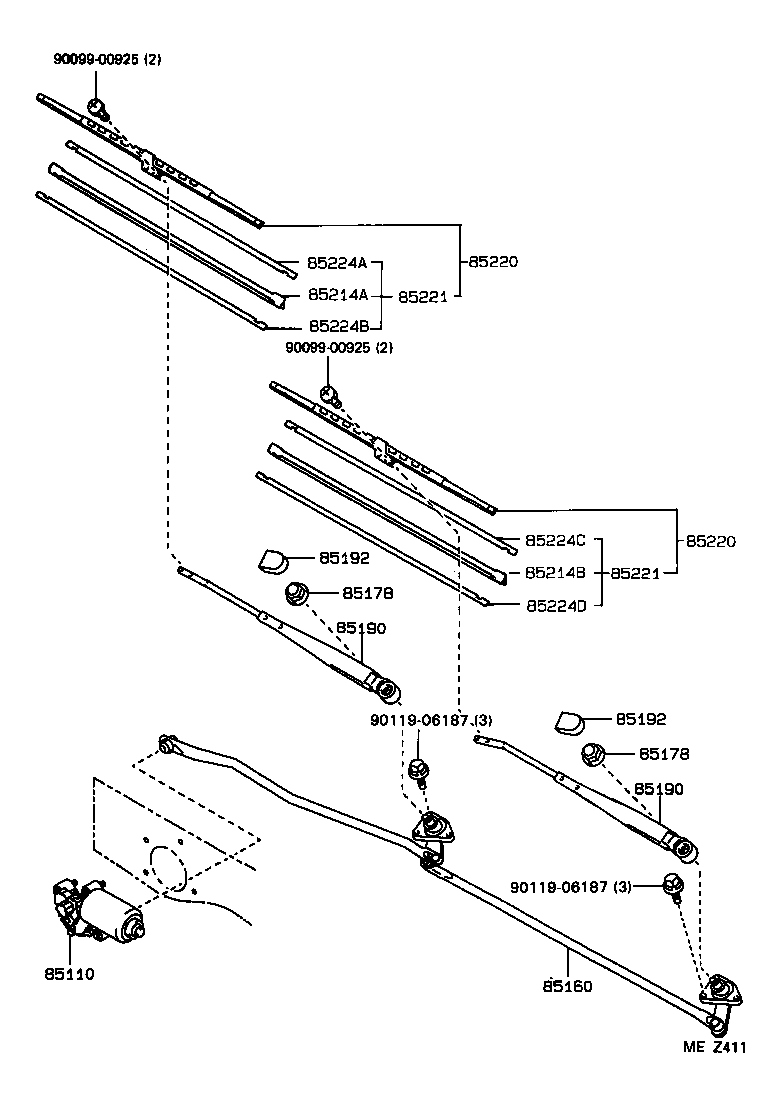 90099-00925 (2)

85224A
85214A
85224B
85221
85220

90099-00925 (2)

85224C
85214B
85224D
85221
85220

85192
85178
85190

90119-06187 (3)

85192
85178
85190

90119-06187 (3)

85110

85160

ME Z411