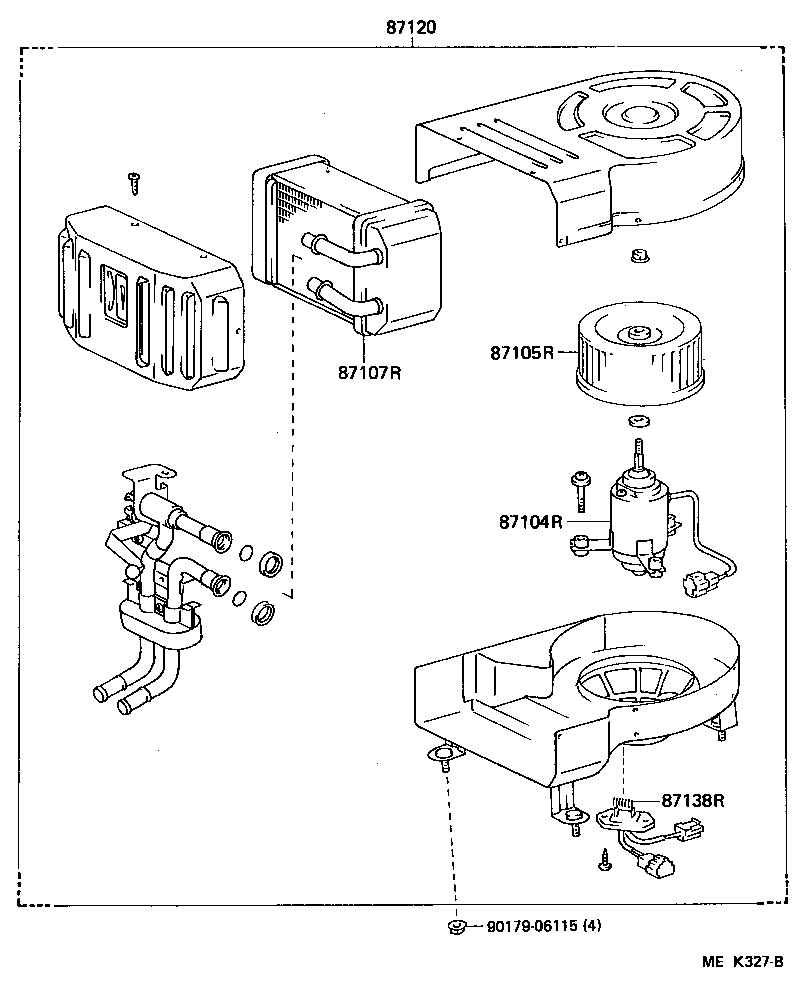 87120

87107R

87105R

87104R

87138R

90179-06115 (4)

ME K327-B