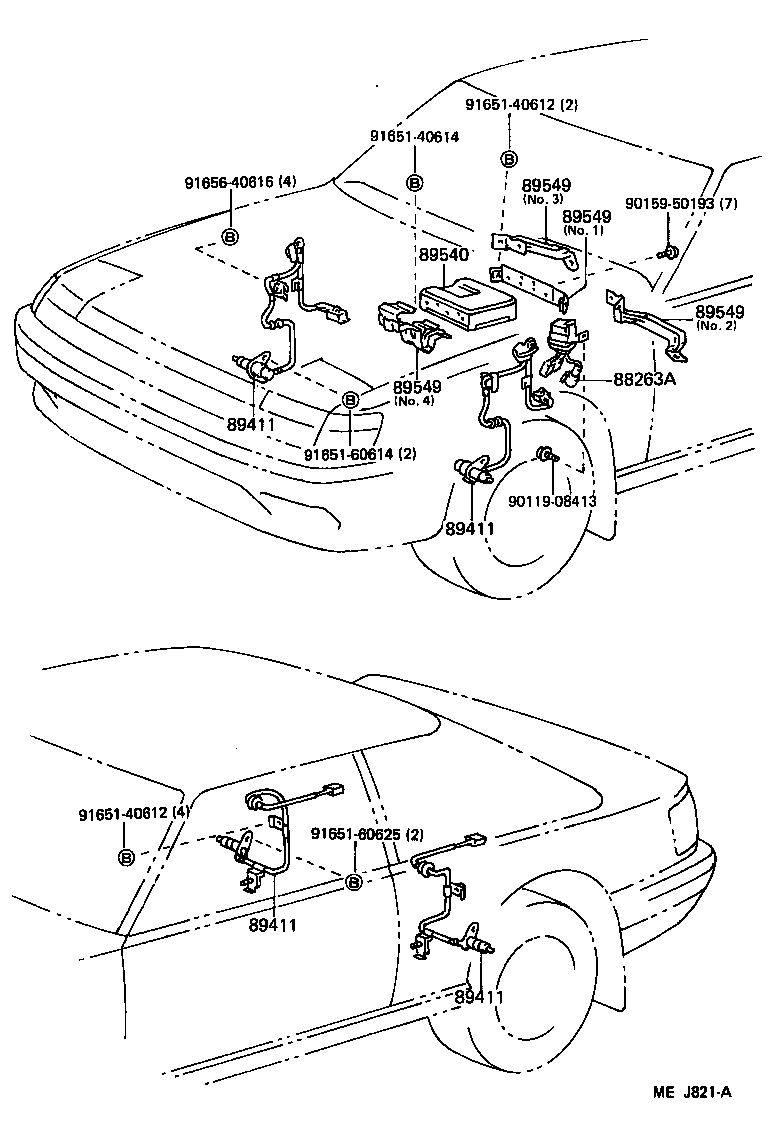 91651-40612 (2)
91651-40614
B
91656-40616 (4)
B
89549
(No. 3)
89549
(No. 1)
90159-50193 (7)
B
89540
89549
(No. 2)
88263A
89549
(No. 4)
B
89411
91651-60614 (2)
90119-08413
89411

91651-40612 (4)
B
91651-60625 (2)
B
89411
89411

ME J821-A