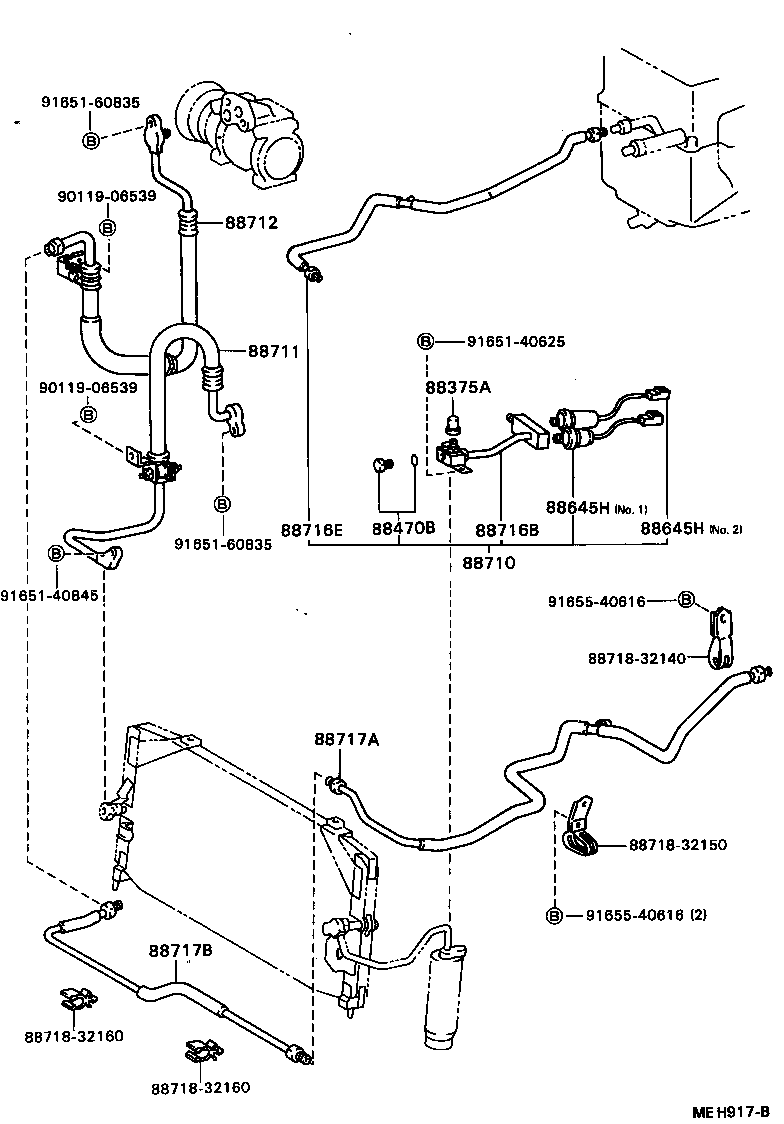 91651-60835
B
90119-06539
B
88712
88711
90119-06539
B
B
91651-60835
B
91651-40845
B
91651-40625
88375A
88716E
88470B
88716B
88645H (No. 1)
88645H (No. 2)
88710
91655-40616
B
88718-32140
88717A
88718-32150
B
91655-40616 (2)
88717B
88718-32160
88718-32160
ME H917-B