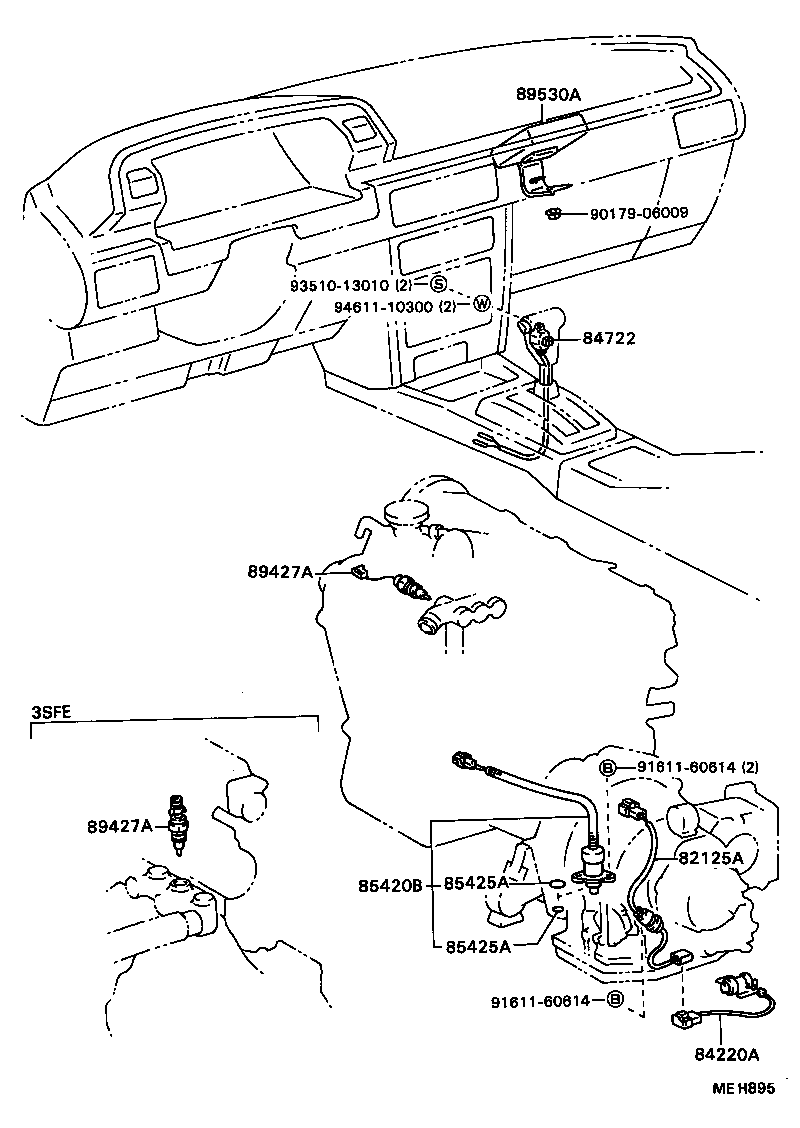 89530A

90179-06009

93510-13010 (2) S

94611-10300 (2) W

84722

89427A

3SFE

89427A

B 91611-60614 (2)

82125A

85420B

85425A

85425A

91611-60614 B

84220A

ME H895