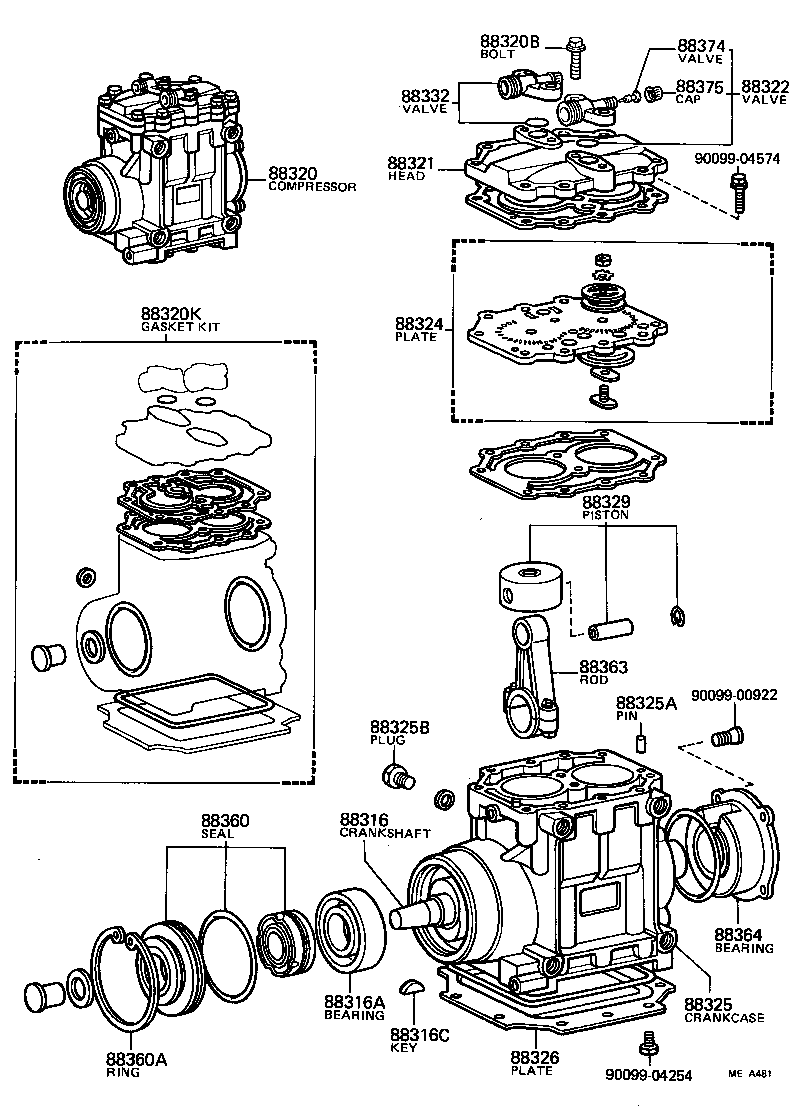 88320B
BOLT

88374
VALVE

88332
VALVE

88375
CAP

88322
VALVE

88321
HEAD

90099-04574

88320
COMPRESSOR

88320K
GASKET KIT

88324
PLATE

88329
PISTON

88363
ROD

88325A
PIN

90099-00922

88325B
PLUG

88360
SEAL

88316
CRANKSHAFT

88364
BEARING

88316A
BEARING

88325
CRANKCASE

88316C
KEY

88360A
RING

88326
PLATE

90099-04254

ME A481