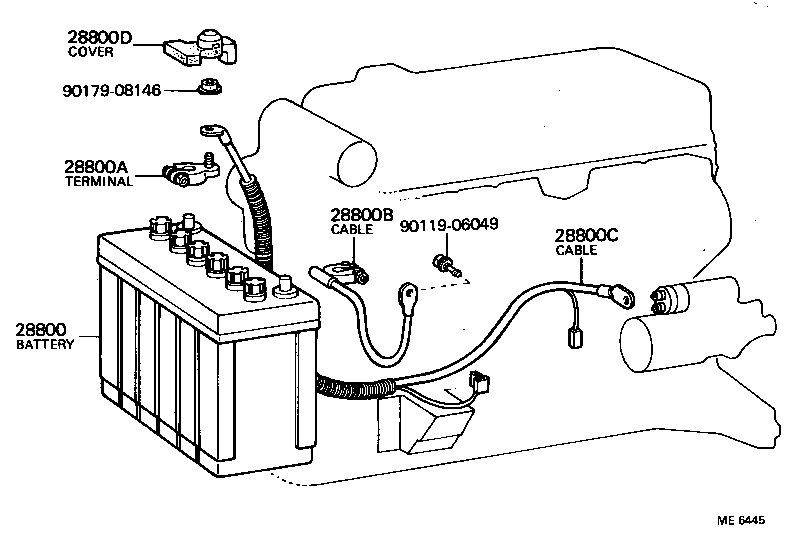 28800D
COVER

90179-08146

28800A
TERMINAL

28800B
CABLE

90119-06049

28800C
CABLE

28800
BATTERY

ME 6445