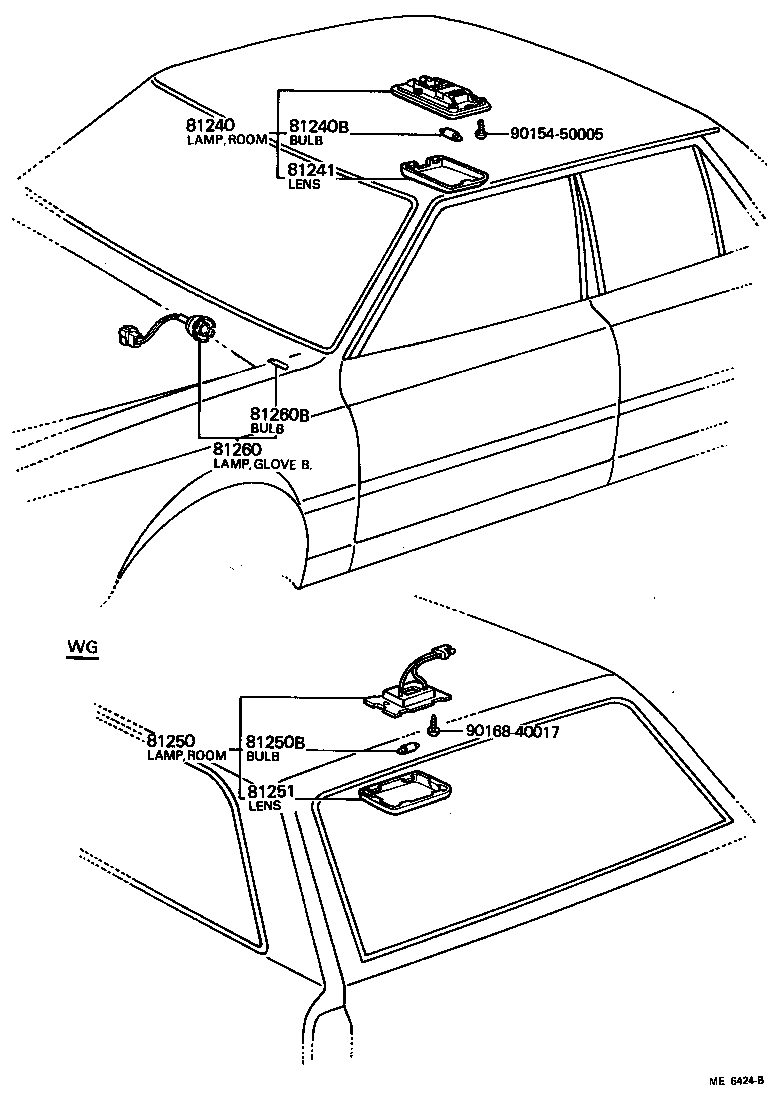 81240
LAMP, ROOM

81240B
BULB

90154-50005

81241
LENS

81260B
BULB

81260
LAMP, GLOVE B.

WG

81250
LAMP, ROOM

81250B
BULB

90168-40017

81251
LENS

ME 6424-B