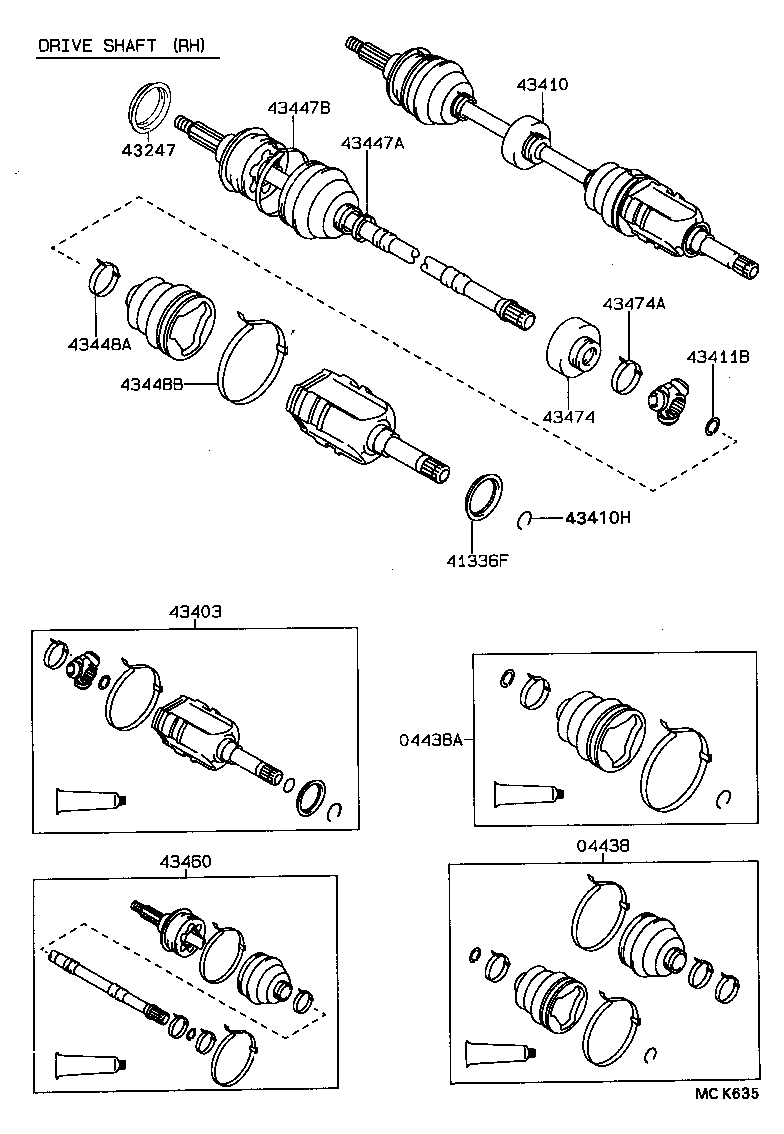 DRIVE SHAFT (RH)

43247
43447B
43447A
43410
43448A
43448B
43474A
43411B
43474
41336F
43410H
43403
04438A
43460
04438
MC K635