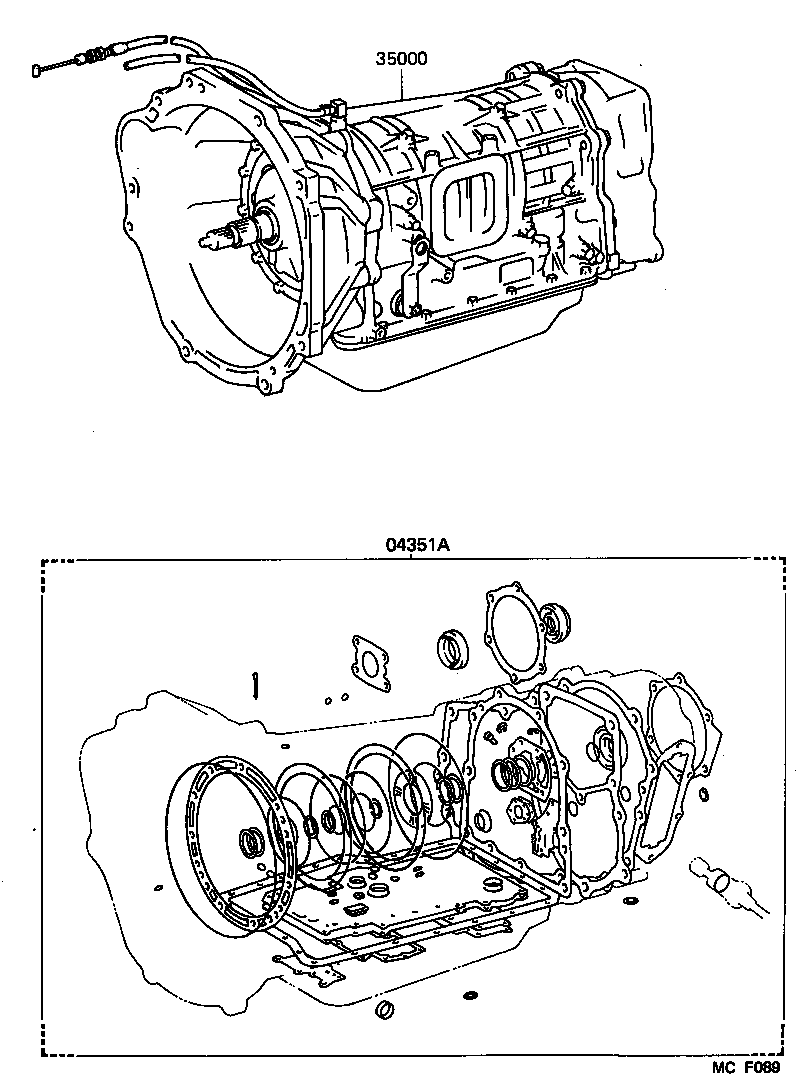 35000

04351A

MC F089