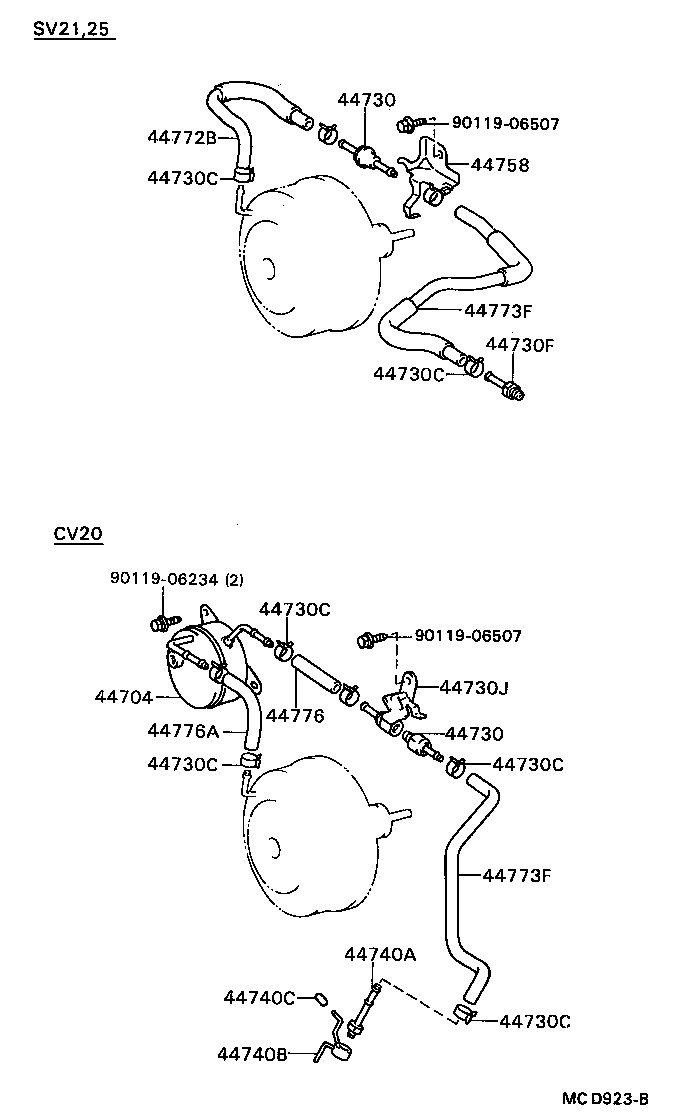 SV21,25

44730
90119-06507
44772B
44758
44730C
44773F
44730F
44730C

CV20

90119-06234 (2)
44730C
90119-06507
44730J
44704
44776A
44776
44730
44730C
44730C
44773F
44740A
44740C
44730C
44740B

MC D923-B