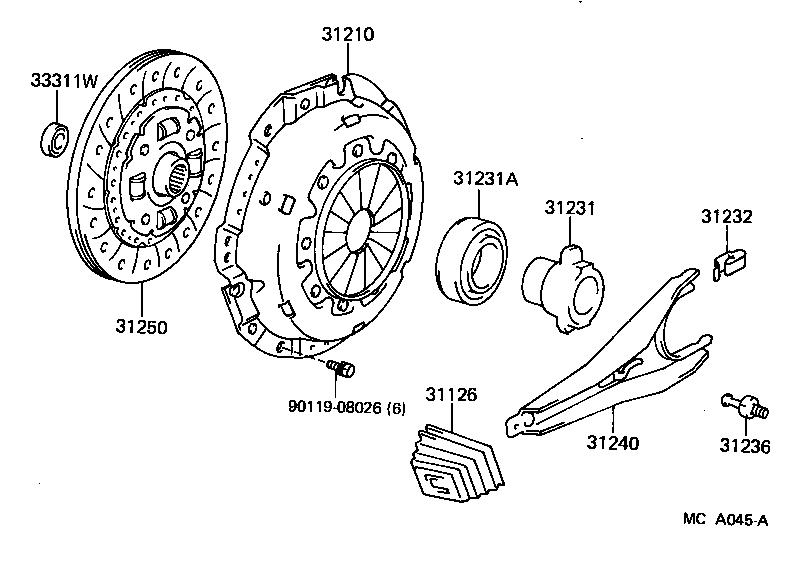 31210
33311W
31231A
31231
31232
31250
90119-08026 (6)
31126
31240
31236
MC A045-A