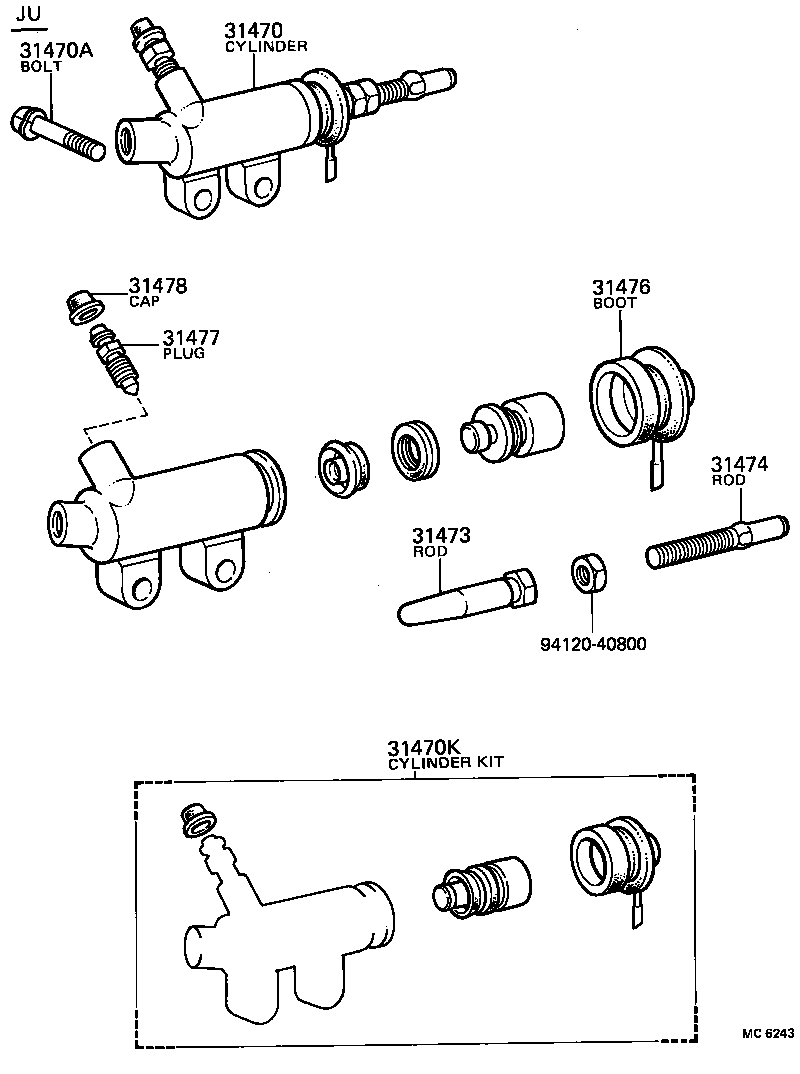 JU

31470A
BOLT

31470
CYLINDER

31478
CAP

31477
PLUG

31476
BOOT

31474
ROD

31473
ROD

94120-40800

31470K
CYLINDER KIT

MC 6243