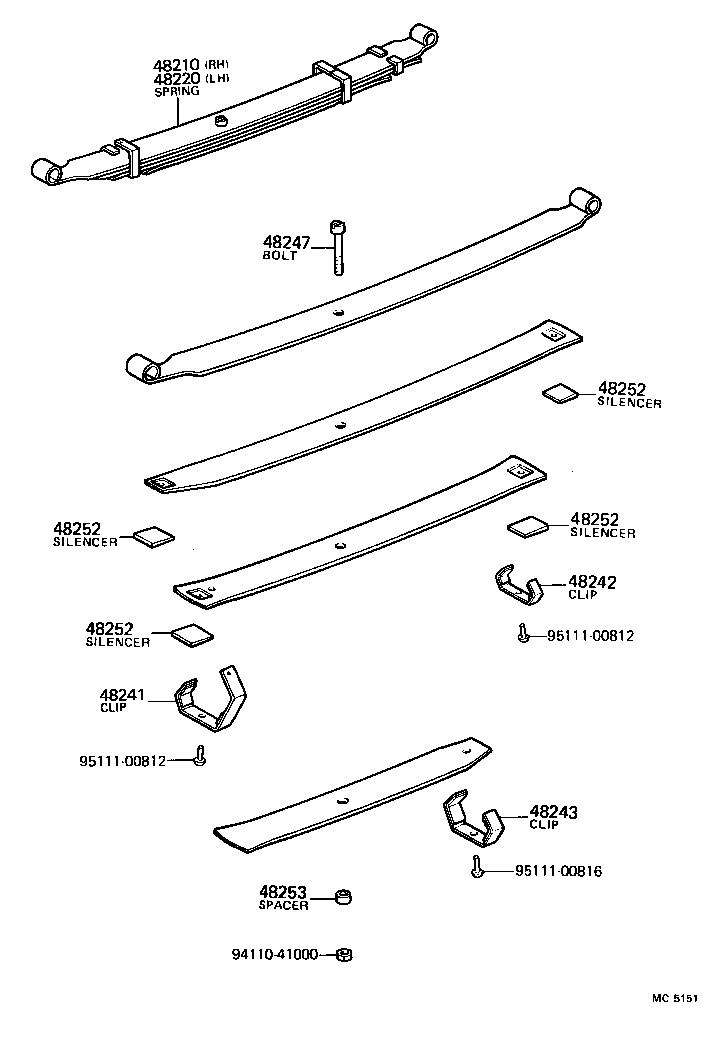 48210 (RH)
48220 (LH)
SPRING

48247
BOLT

48252
SILENCER

48252
SILENCER

48252
SILENCER

48242
CLIP

95111-00812

48252
SILENCER

48241
CLIP

95111-00812

48243
CLIP

95111-00816

48253
SPACER

94110-41000

MC 5151