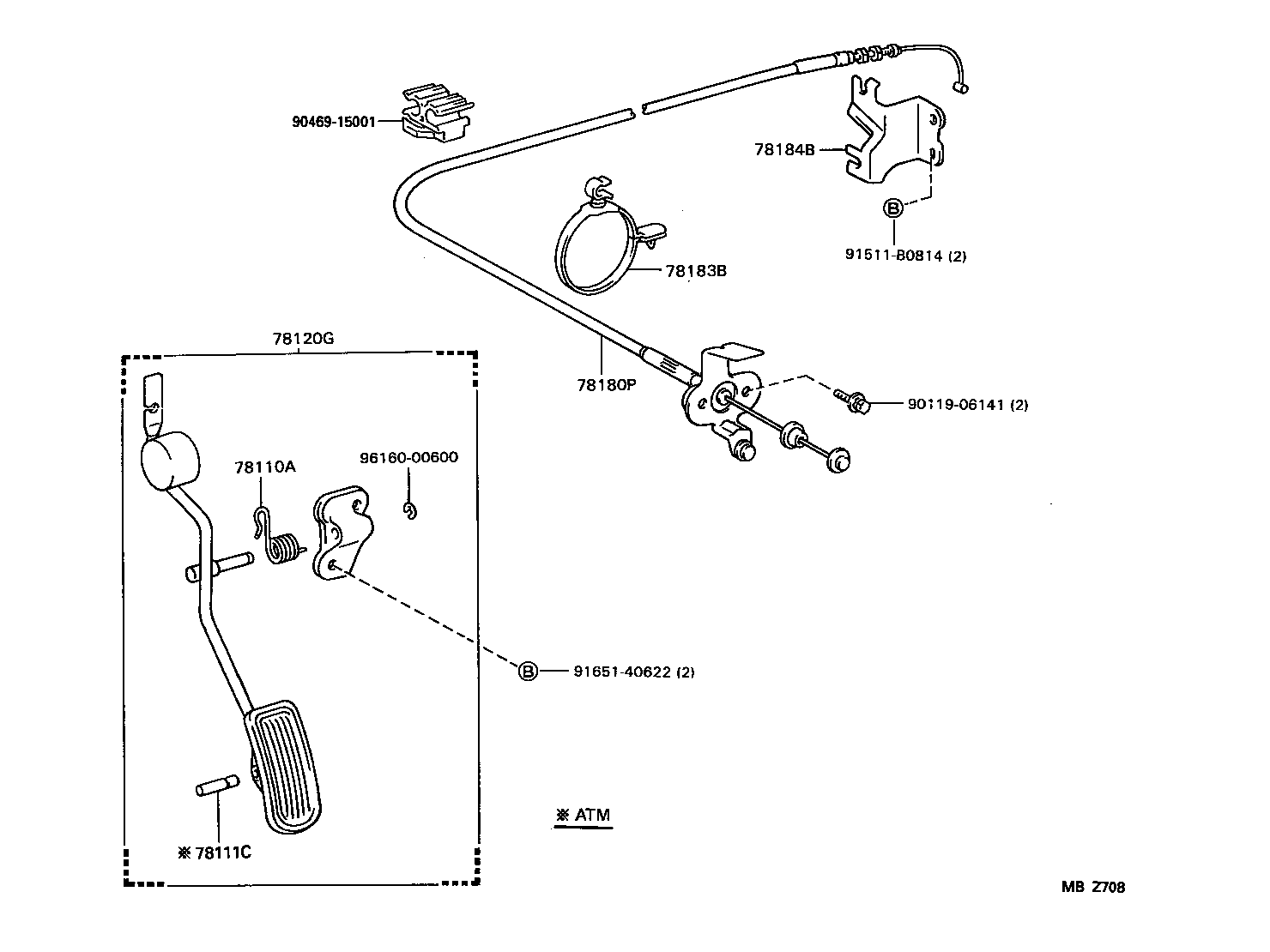 90469-15001

78184B

B

91511-80814 (2)

78183B

78120G

78180P

90119-06141 (2)

78110A

96160-00600

B 91651-40622 (2)

※ ATM

※ 78111C

MB Z708