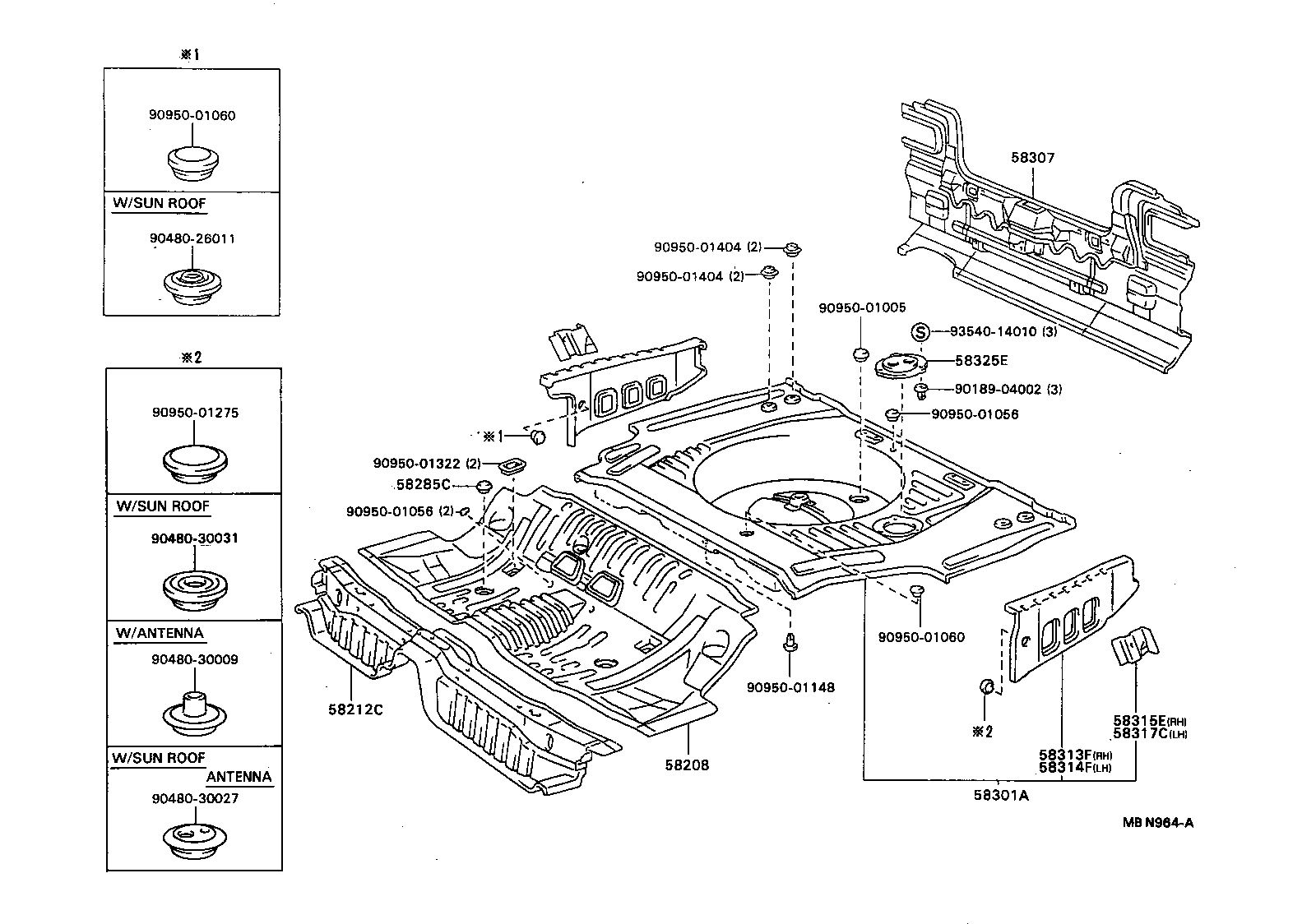 ※1

90950-01060

W/SUN ROOF

90480-26011

※2

90950-01275

W/SUN ROOF

90480-30031

W/ANTENNA

90480-30009

W/SUN ROOF
ANTENNA

90480-30027

58307

90950-01404 (2)

90950-01404 (2)

90950-01005

S 93540-14010 (3)

58325E

90189-04002 (3)

90950-01056

※1

90950-01322 (2)

58285C

90950-01056 (2)

90950-01060

90950-01148

58212C

58208

※2

58315E(RH)
58317C(LH)

58313F(RH)
58314F(LH)

58301A

MB N964-A