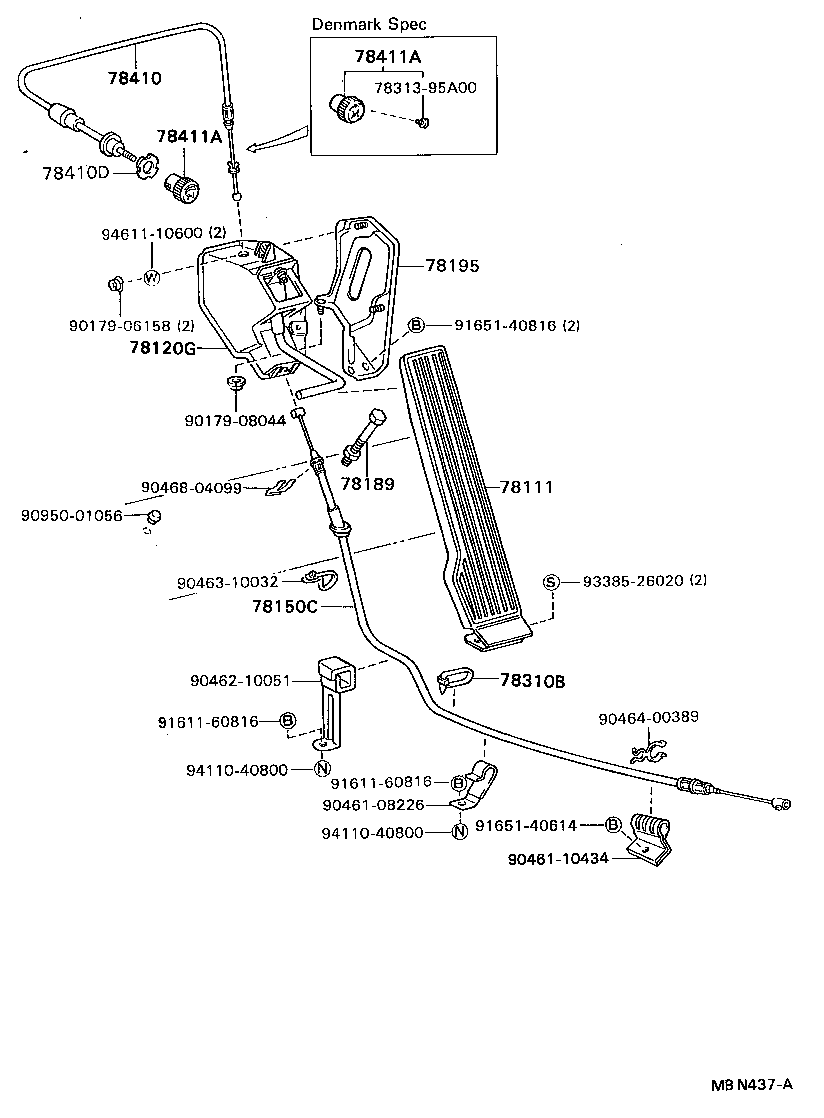 Denmark Spec
78411A
78313-95A00
78410
78411A
78410D
94611-10600 (2)
W
78195
90179-06158 (2)
B 91651-40816 (2)
78120G
90179-08044
90468-04099
78189
78111
90950-01056
90463-10032
S 93385-26020 (2)
78150C
90462-10051
78310B
91611-60816 B
90464-00389
94110-40800 N
91611-60816 B
90461-08226
94110-40800 N
91651-40614 B
90461-10434
M8 N437-A