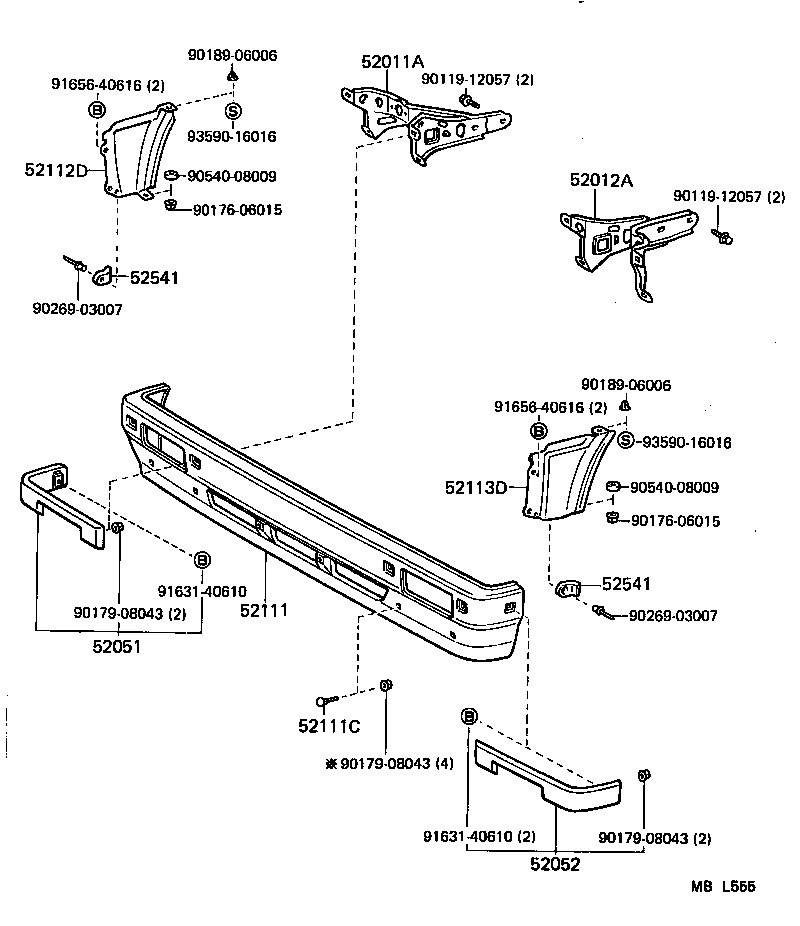 90189-06006
91656-40616 (2)
B
S
93590-16016
52112D
90540-08009
90176-06015
52541
90269-03007
52011A
90119-12057 (2)
52012A
90119-12057 (2)
90189-06006
91656-40616 (2)
B
S
93590-16016
52113D
90540-08009
90176-06015
52541
90269-03007
B
91631-40610
90179-08043 (2)
52051
52111
52111C
※90179-08043 (4)
B
91631-40610 (2)
90179-08043 (2)
52052
MB L565