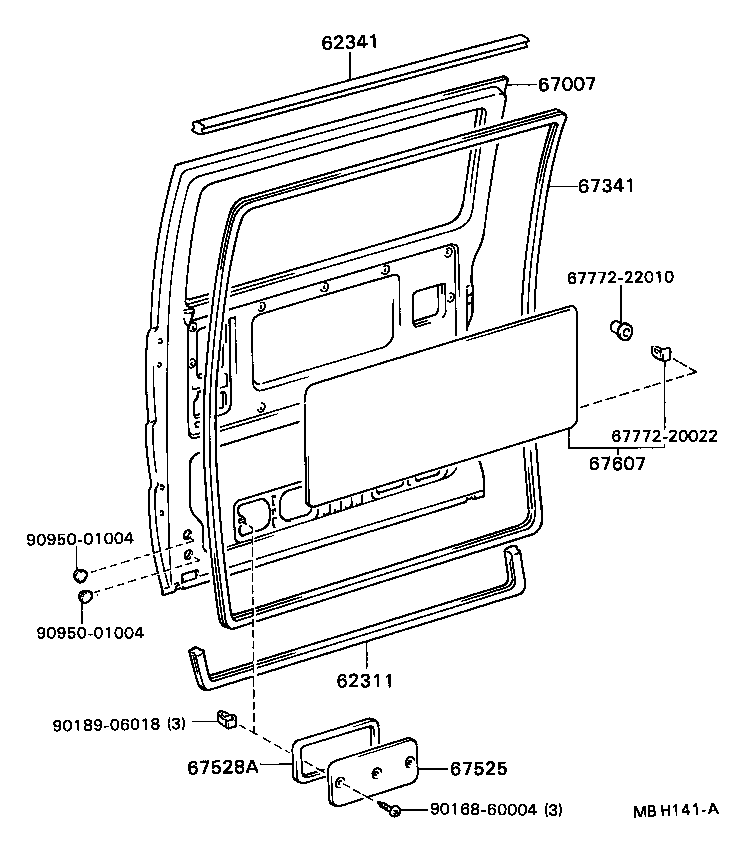 62341
67007
67341
67772-22010
67772-20022
67607
90950-01004
90950-01004
62311
90189-06018 (3)
67528A
67525
90168-60004 (3)
MB H141-A