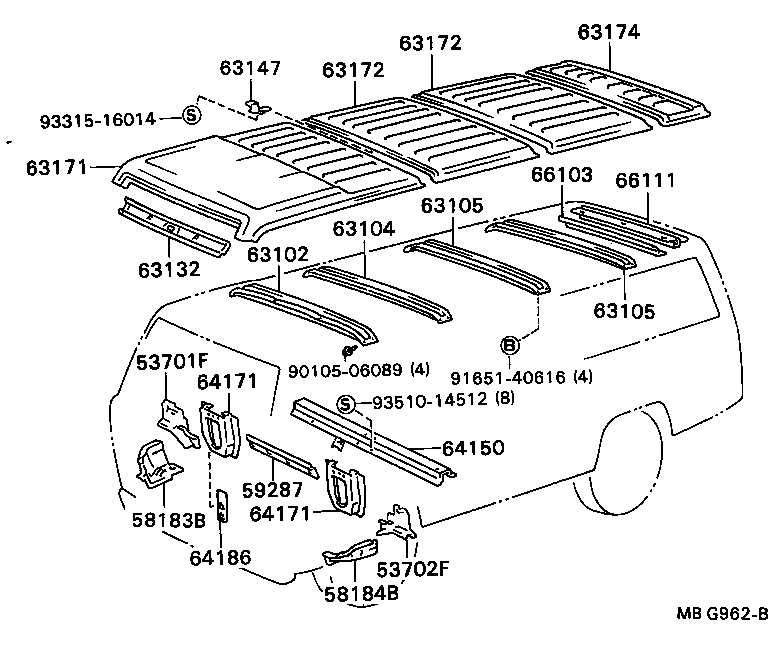 63174
63172
63147
63172
93315-16014 S
63171
66103
66111
63105
63104
63132
63102
63105
B
90105-06089 (4)
91651-40616 (4)
53701F
64171
S 93510-14512 (8)
64150
59287
64171
58183B
64186
53702F
58184B
MB G962-B