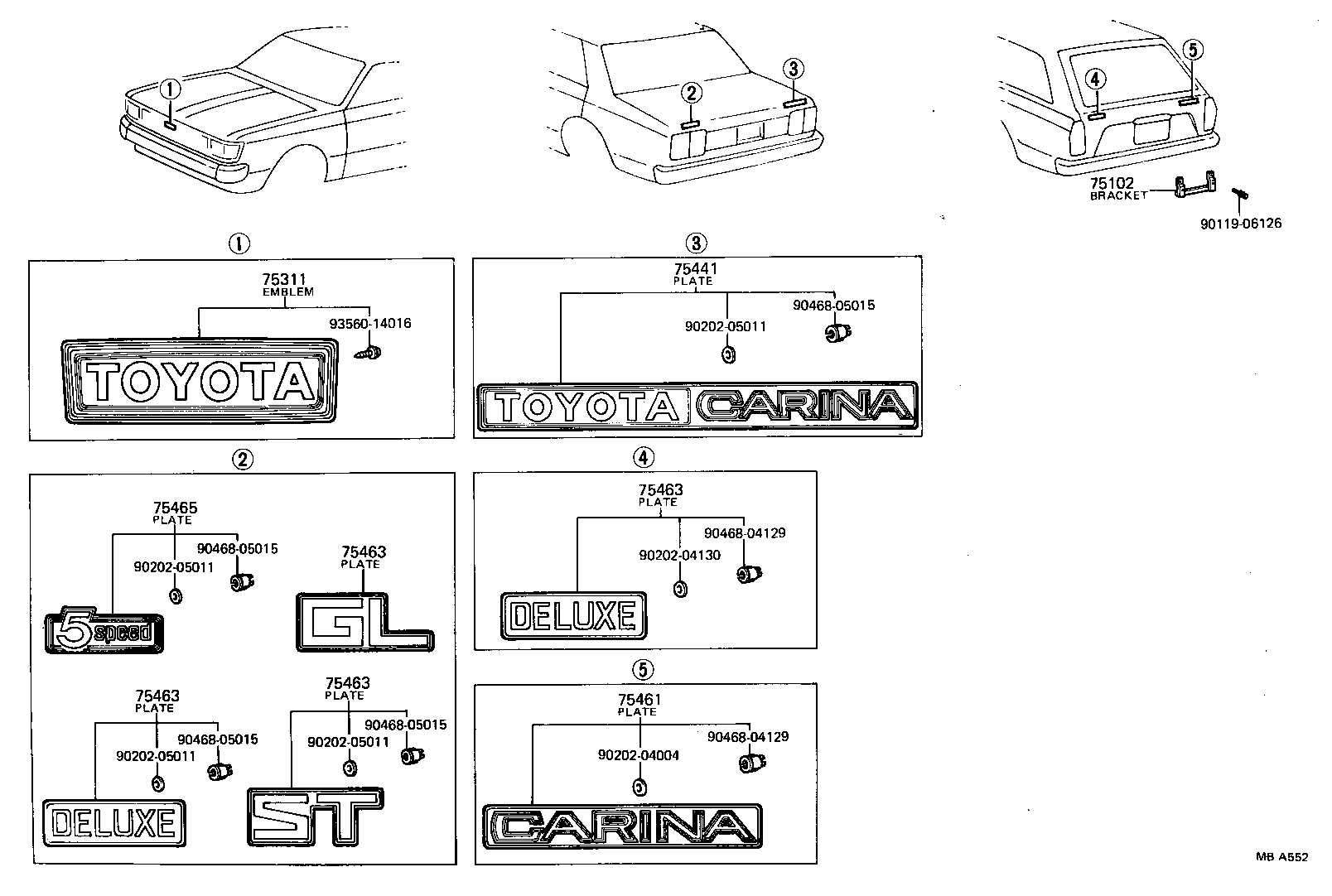 1
2
3
4
5
75102
BRACKET
90119-06126

1
75311
EMBLEM
93560-14016
TOYOTA

3
75441
PLATE
90202-05011
90468-05015
TOYOTA CARINA

2
75465
PLATE
90202-05011
90468-05015
5 speed
75463
PLATE
GL
75463
PLATE
90202-05011
90468-05015
DELUXE
75463
PLATE
90202-05011
90468-05015
ST

4
75463
PLATE
90202-04130
90468-04129
DELUXE

5
75461
PLATE
90202-04004
90468-04129
CARINA

MB A552