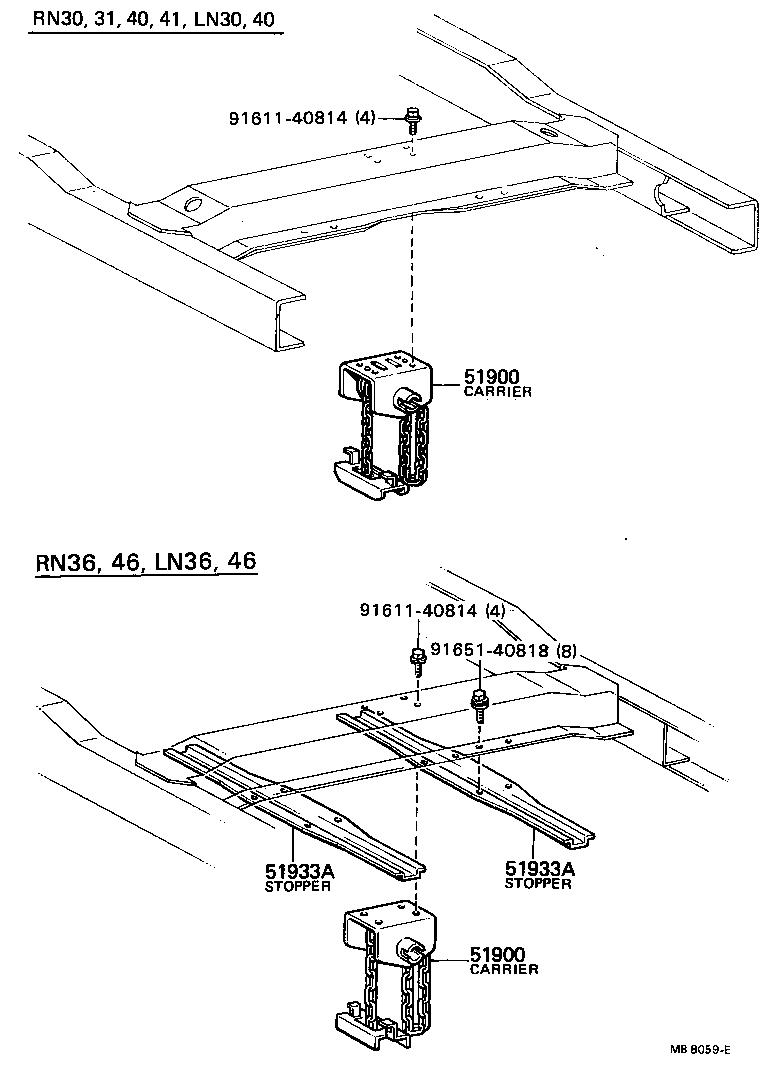 RN30, 31, 40, 41, LN30, 40

91611-40814 (4)

51900
CARRIER

RN36, 46, LN36, 46

91611-40814 (4)

91651-40818 (8)

51933A
STOPPER

51933A
STOPPER

51900
CARRIER

MB 8059-E