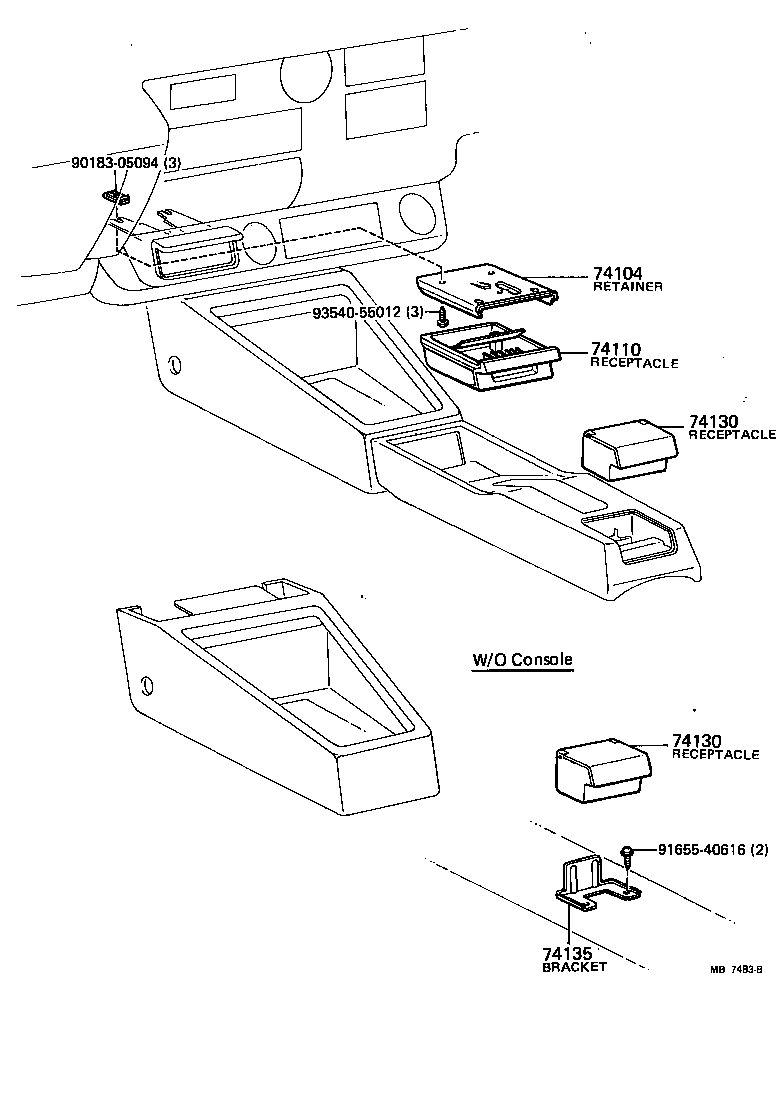 90183-05094 (3)

74104
RETAINER

93540-55012 (3)

74110
RECEPTACLE

74130
RECEPTACLE

W/O Console

74130
RECEPTACLE

91655-40616 (2)

74135
BRACKET

MB 7483-B