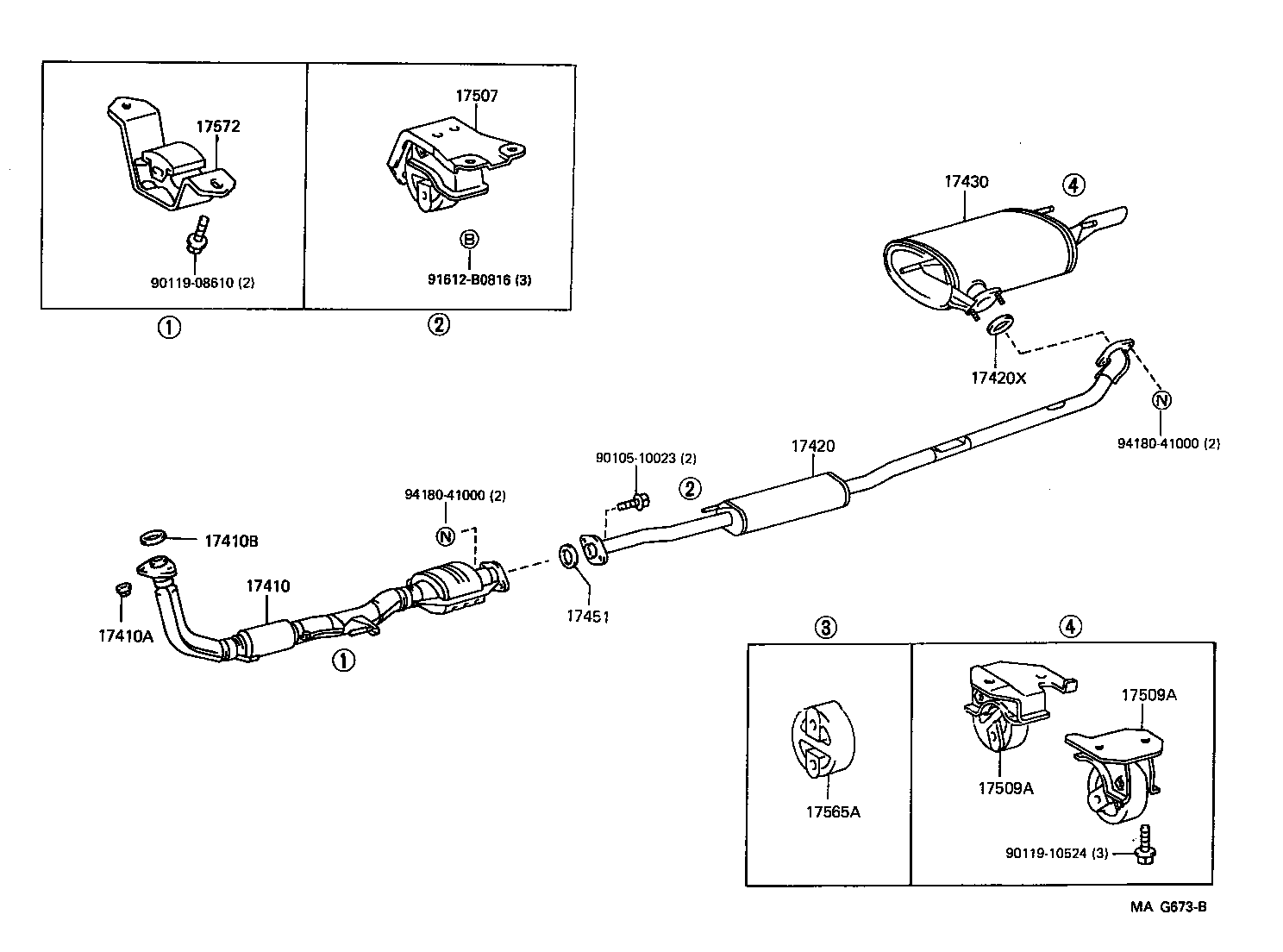 17572

90119-08610 (2)

①

17507

B

91612-B0816 (3)

②

17430

④

17420X

N

94180-41000 (2)

17420

90105-10023 (2)

②

94180-41000 (2)

N

17410B

17410

17410A

①

17451

③

17565A

④

17509A

17509A

90119-10524 (3)

MA G673-B