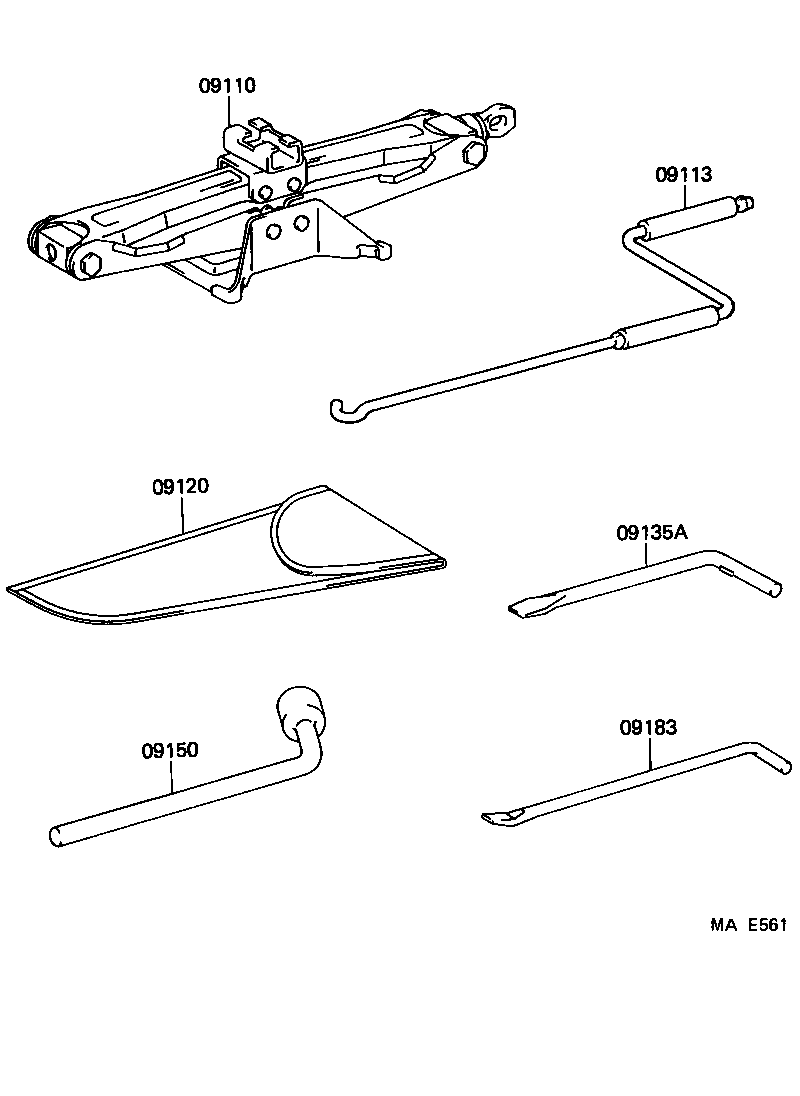 09110

09113

09120

09135A

09150

09183

MA E561