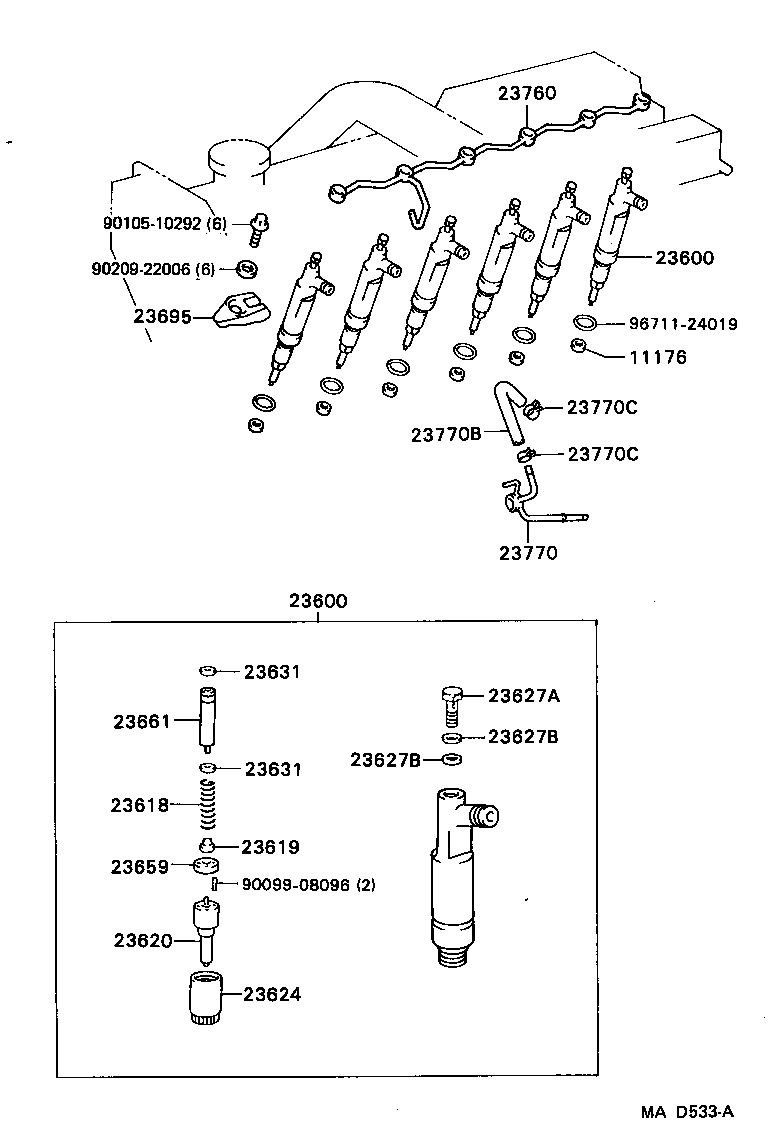 23760

90105-10292 (6)

90209-22006 (6)

23695

23600

96711-24019

11176

23770C

23770B

23770C

23770

23600

23631

23661

23631

23618

23619

23659

90099-08096 (2)

23620

23624

23627A

23627B

23627B

MA D533-A